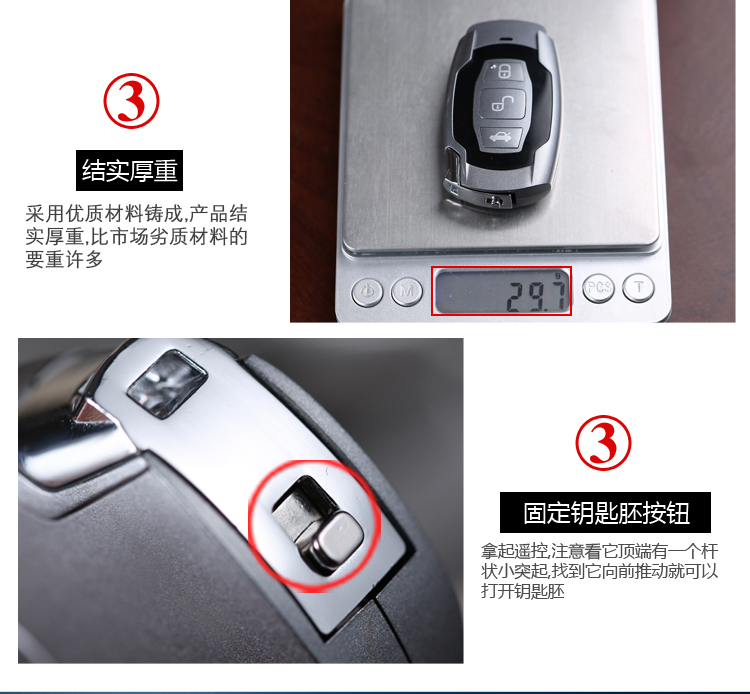 ③

结实厚重

采用优质材料铸成,产品结实厚重,比市场劣质材料的要重许多

M

29.7 g

PCS

T

③

固定钥匙胚按钮

拿起遥控,注意看它顶端有一个杆状小突起,找到它向前推动就可以打开钥匙胚