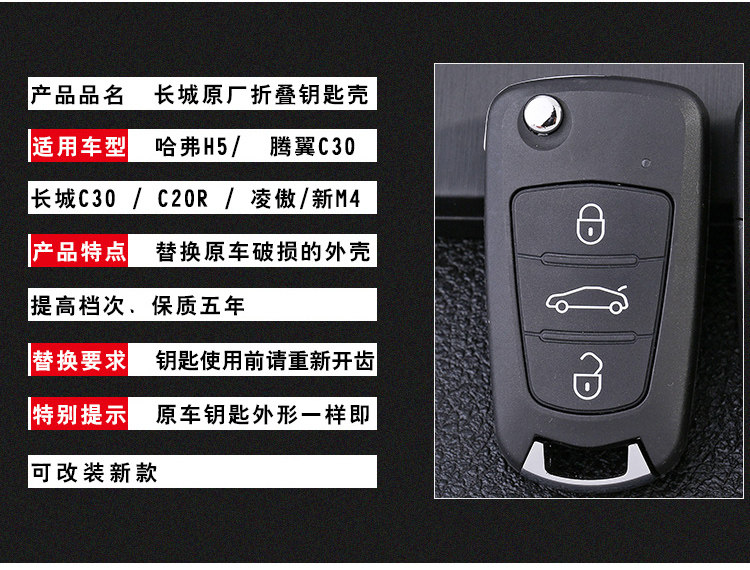 产品品名　长城原厂折叠钥匙壳

适用车型　哈弗H5/　腾翼C30

长城C30 / C20R / 凌傲/新M4

产品特点　替换原车破损的外壳

提高档次、保质五年

替换要求　钥匙使用前请重新开齿

特别提示　原车钥匙外形一样即

可改装新款