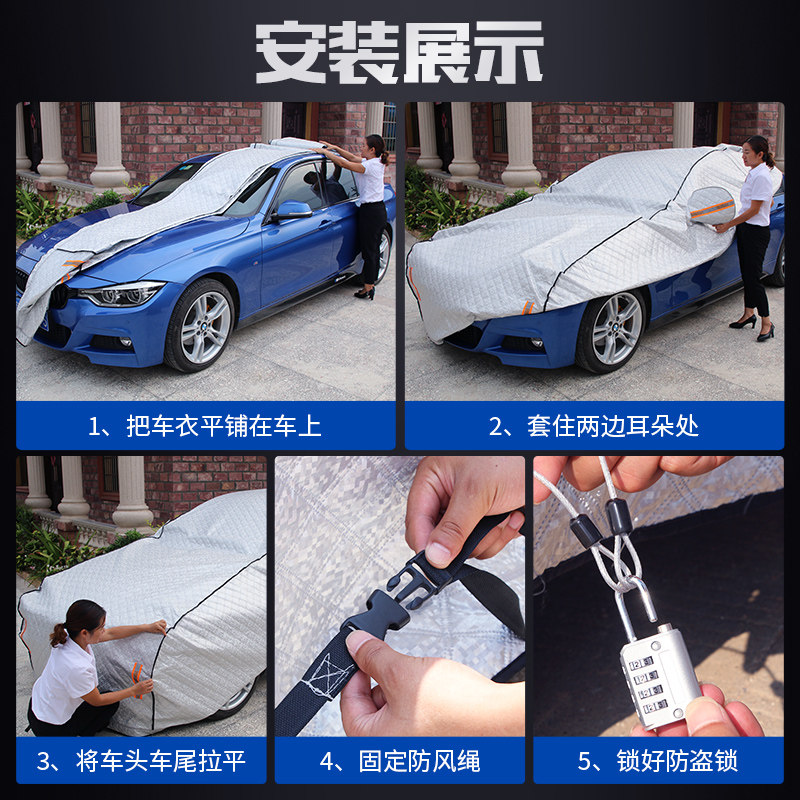 安装展示

1、把车衣平铺在车上

2、套住两边耳朵处

3、将车头车尾拉平

4、固定防风绳

5、锁好防盗锁