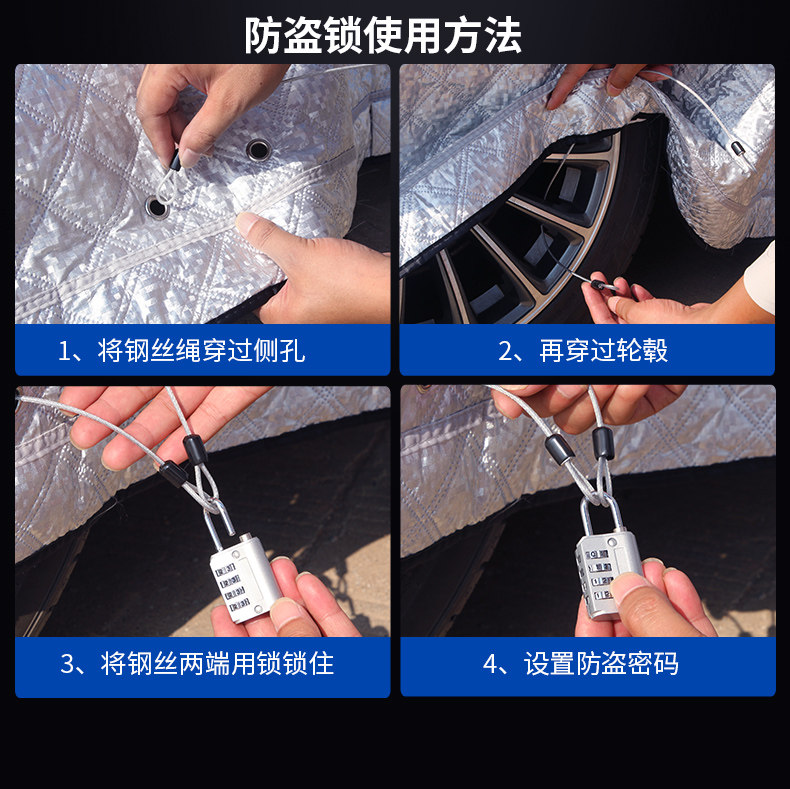 防盗锁使用方法

1、将钢丝绳穿过侧孔

2、再穿过轮毂

3、将钢丝两端用锁锁住

4、设置防盗密码