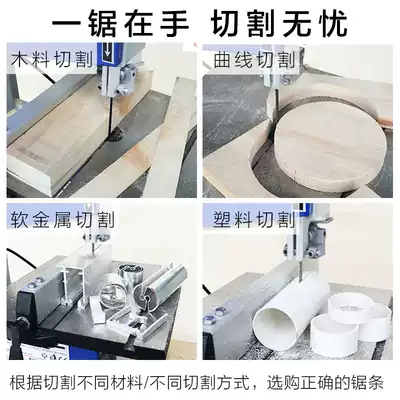 一锯在手 切割无忧

木料切割

曲线切割

软金属切割

塑料切割

根据切割不同材料/不同切割方式，选购正确的锯条