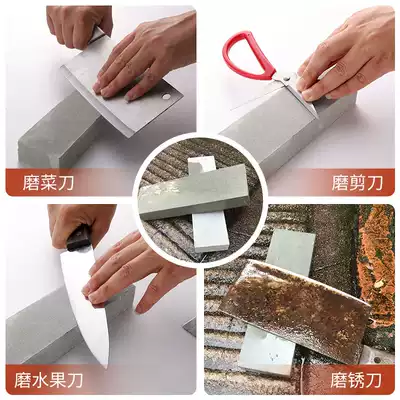 磨菜刀

磨剪刀

磨水果刀

磨锈刀