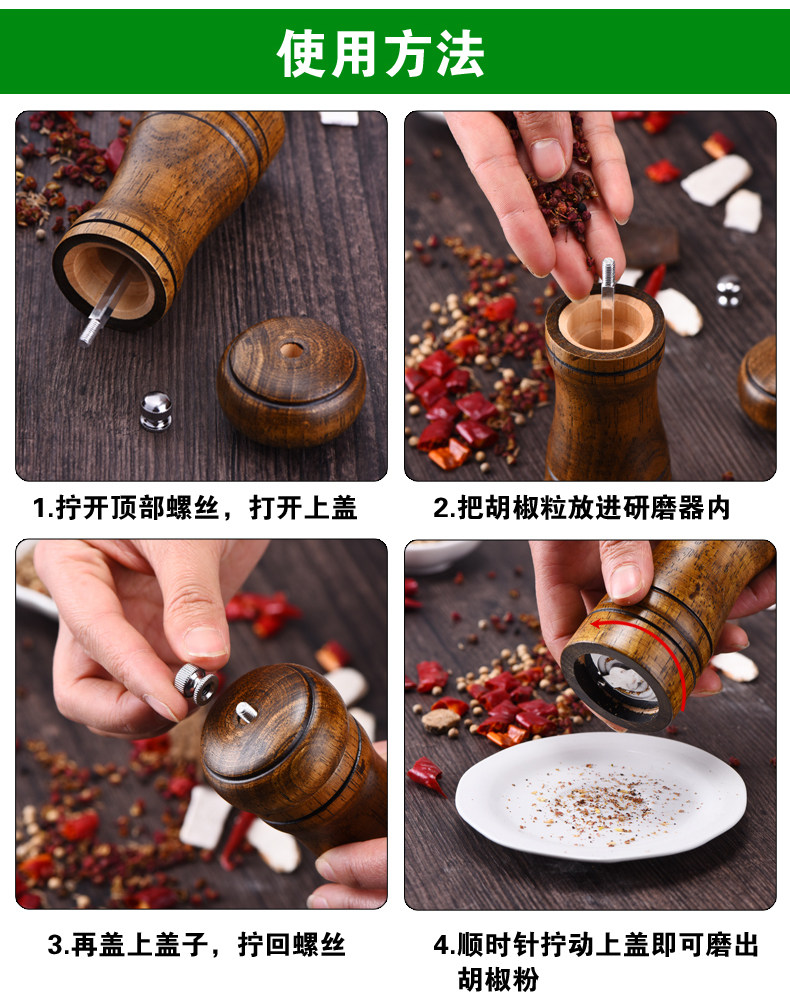 使用方法

1.拧开顶部螺丝，打开上盖

2.把胡椒粒放进研磨器内

3.再盖上盖子，拧回螺丝

4.顺时针拧动上盖即可磨出胡椒粉