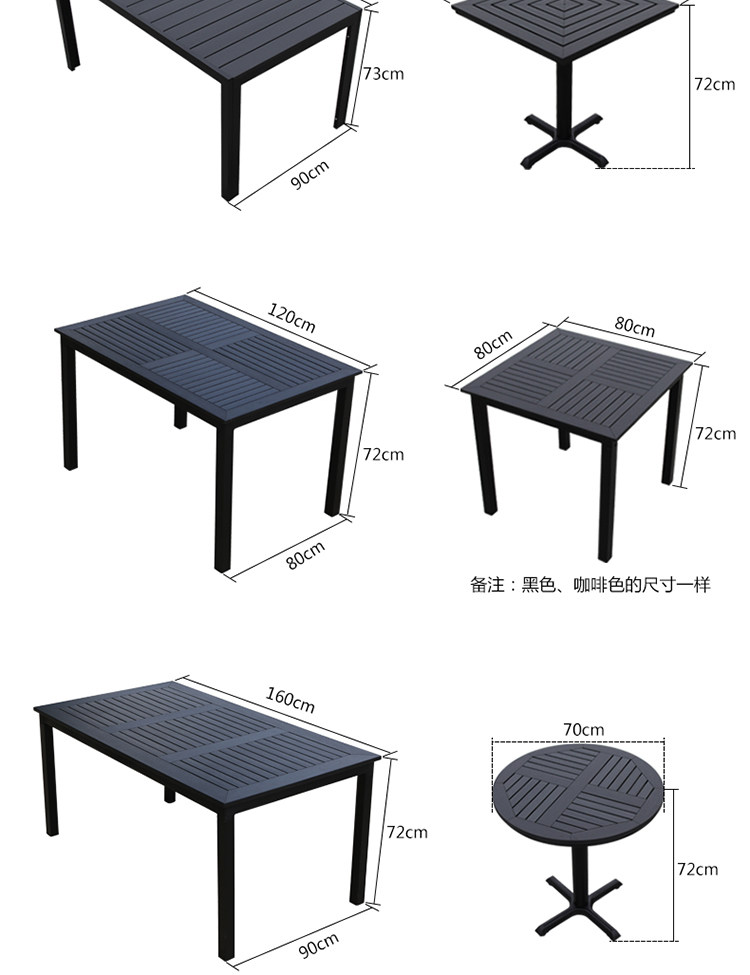 73cm
90cm
72cm
120cm
72cm
80cm
80cm
80cm
72cm
备注：黑色、咖啡色的尺寸一样
160cm
72cm
90cm
70cm
72cm