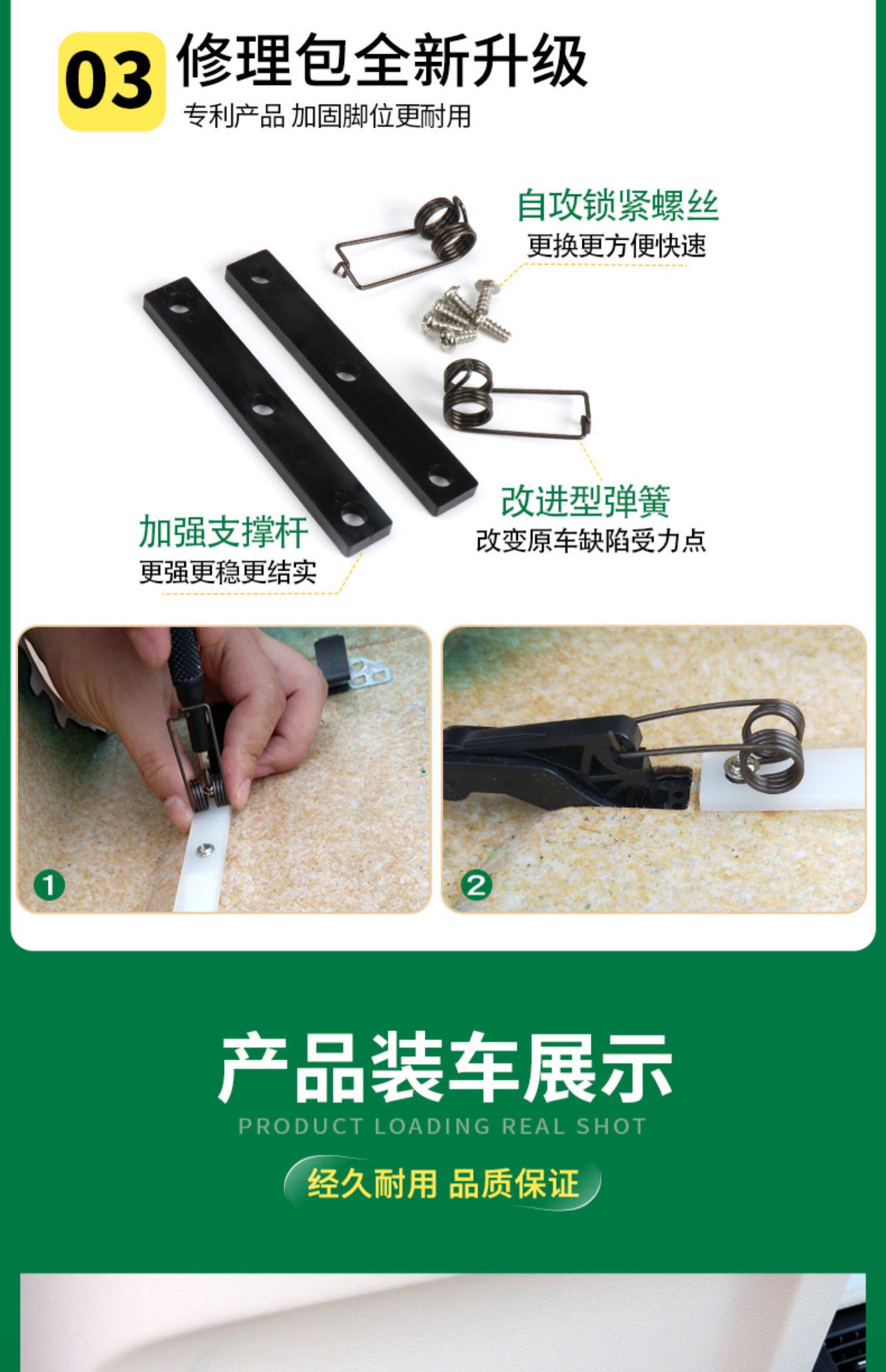 03 修理包全新升级

专利产品 加固脚位更耐用

自攻锁紧螺丝
更换更方便快速

改进型弹簧
改变原车缺陷受力点

加强支撑杆
更强更稳更结实

1

2

产品装车展示

PRODUCT LOADING REAL SHOT

经久耐用 品质保证