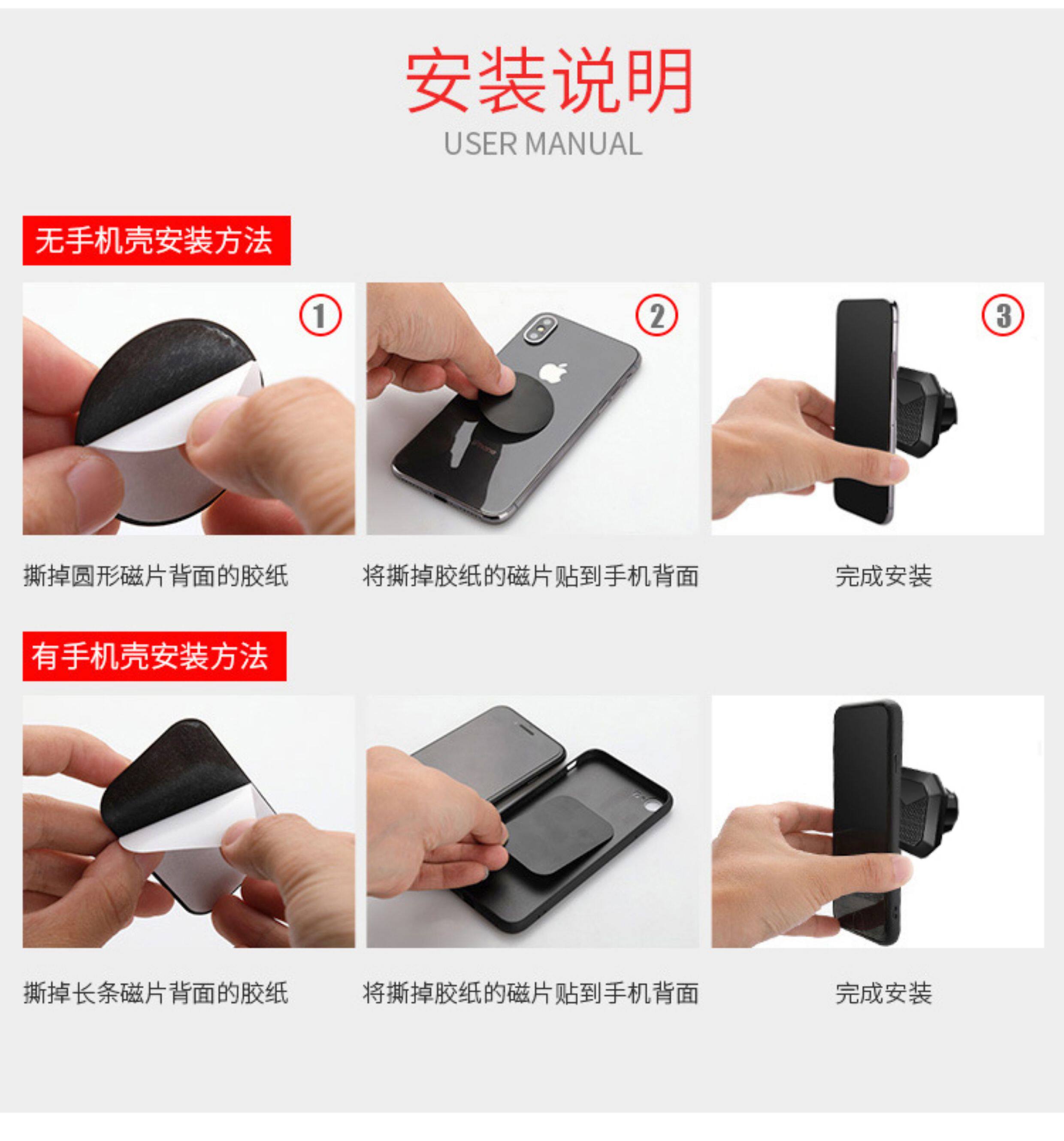 安装说明
USER MANUAL

无手机壳安装方法

1
2
3

撕掉圆形磁片背面的胶纸

将撕掉胶纸的磁片贴到手机背面

完成安装

有手机壳安装方法

撕掉长条磁片背面的胶纸

将撕掉胶纸的磁片贴到手机背面

完成安装