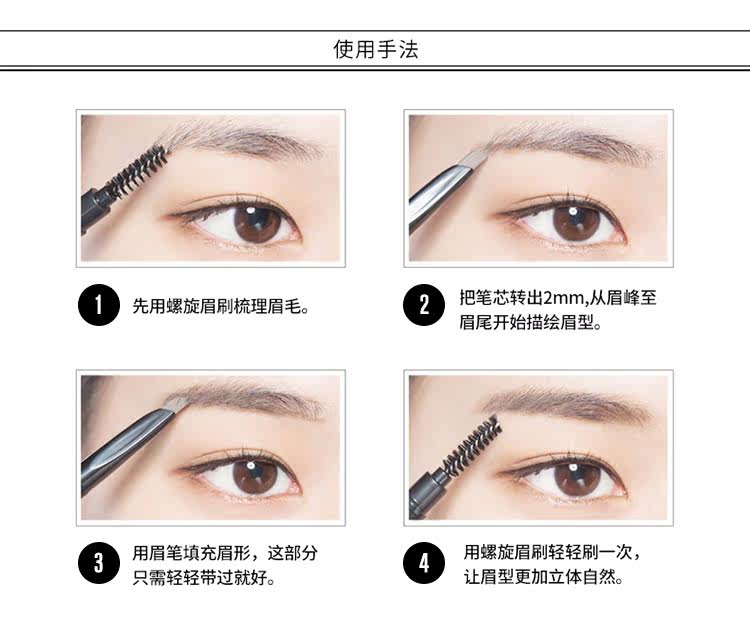 使用手法

1 先用螺旋眉刷梳理眉毛。

2 把笔芯转出2mm,从眉峰至眉尾开始描绘眉型。

3 用眉笔填充眉形，这部分只需轻轻带过就好。

4 用螺旋眉刷轻轻刷一次，让眉型更加立体自然。