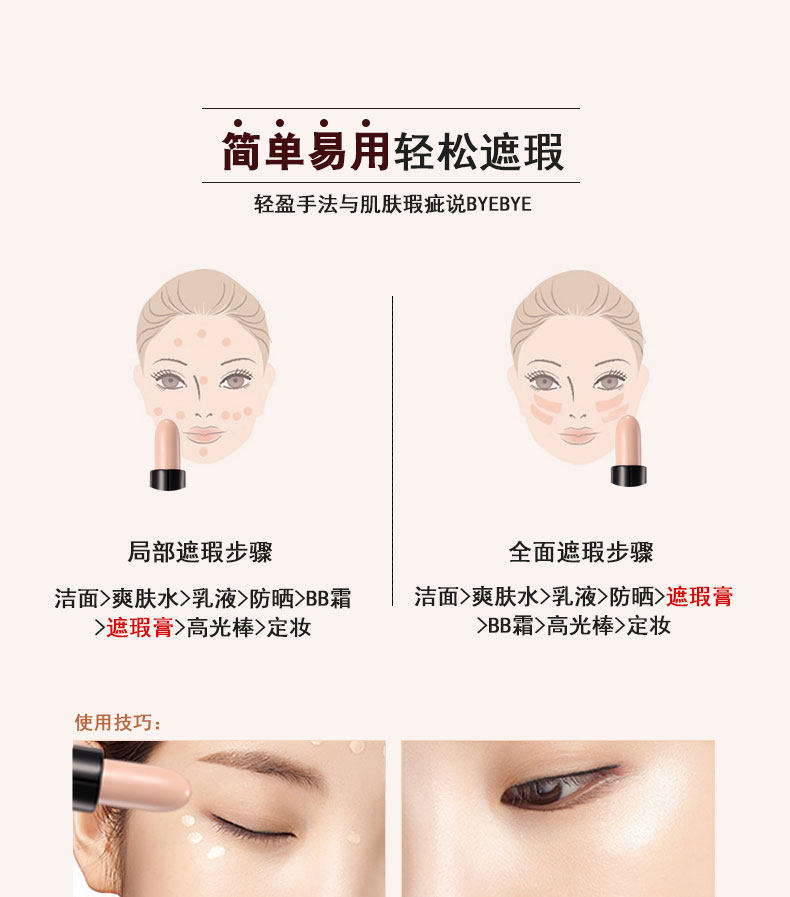 简单易用轻松遮瑕

轻盈手法与肌肤瑕疵说BYEBYE

局部遮瑕步骤

洁面>爽肤水>乳液>防晒>BB霜>遮瑕膏>高光棒>定妆

全面遮瑕步骤

洁面>爽肤水>乳液>防晒>遮瑕膏>BB霜>高光棒>定妆

使用技巧: