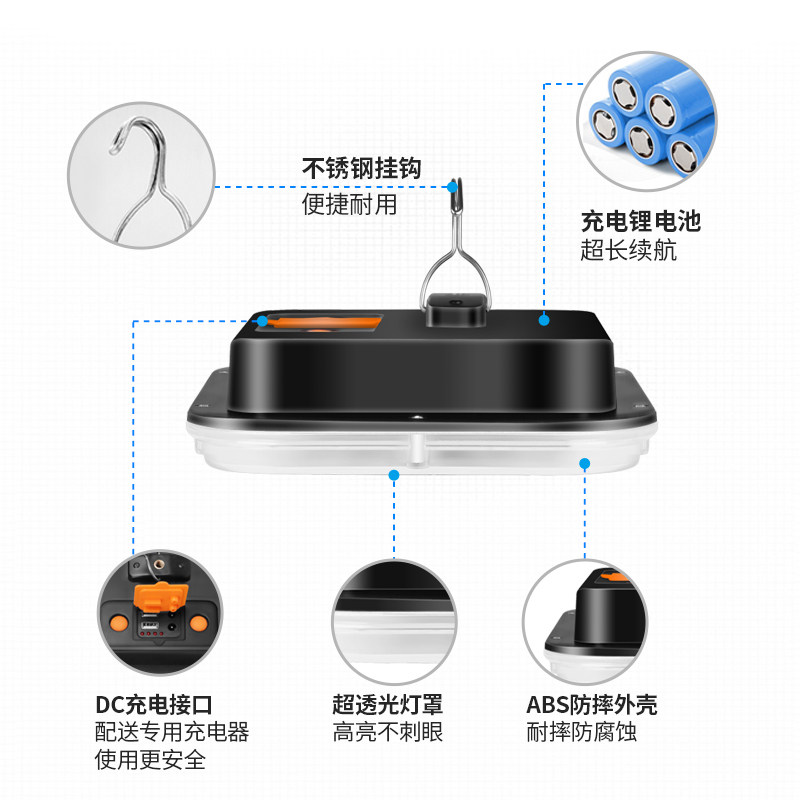 不锈钢挂钩
便捷耐用

充电锂电池
超长续航

DC充电接口
配送专用充电器
使用更安全

超透光灯罩
高亮不刺眼

ABS防摔外壳
耐摔防腐蚀