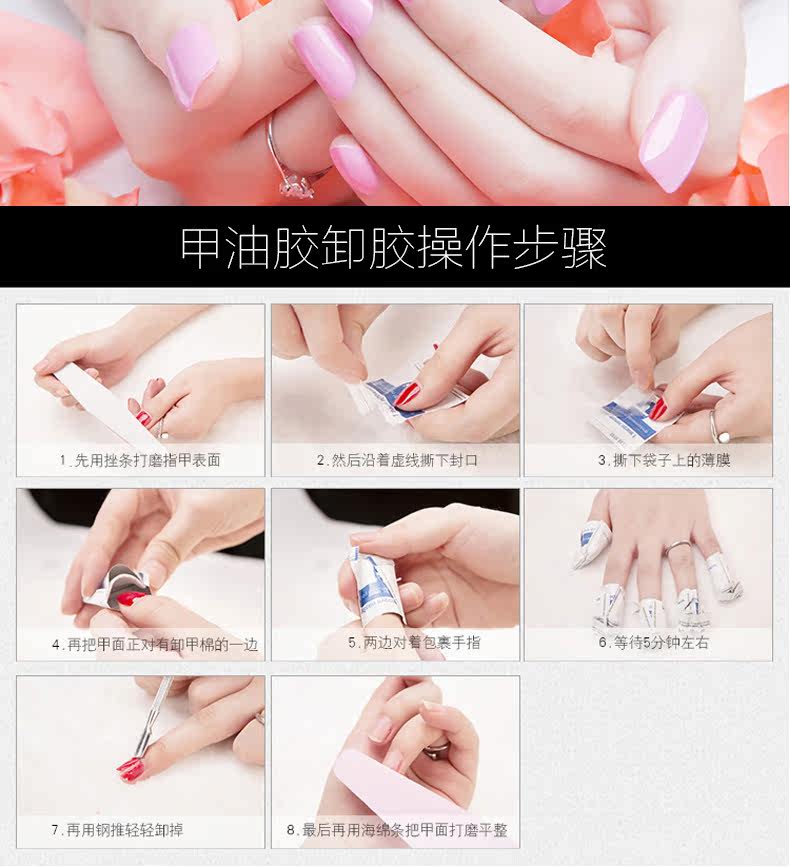 甲油胶卸胶操作步骤

1.先用挫条打磨指甲表面

2.然后沿着虚线撕下封口

3.撕下袋子上的薄膜

4.再把甲面正对有卸甲棉的一边

5.两边对着包裹手指

6.等待5分钟左右

7.再用钢推轻轻卸掉

8.最后再用海绵条把甲面打磨平整