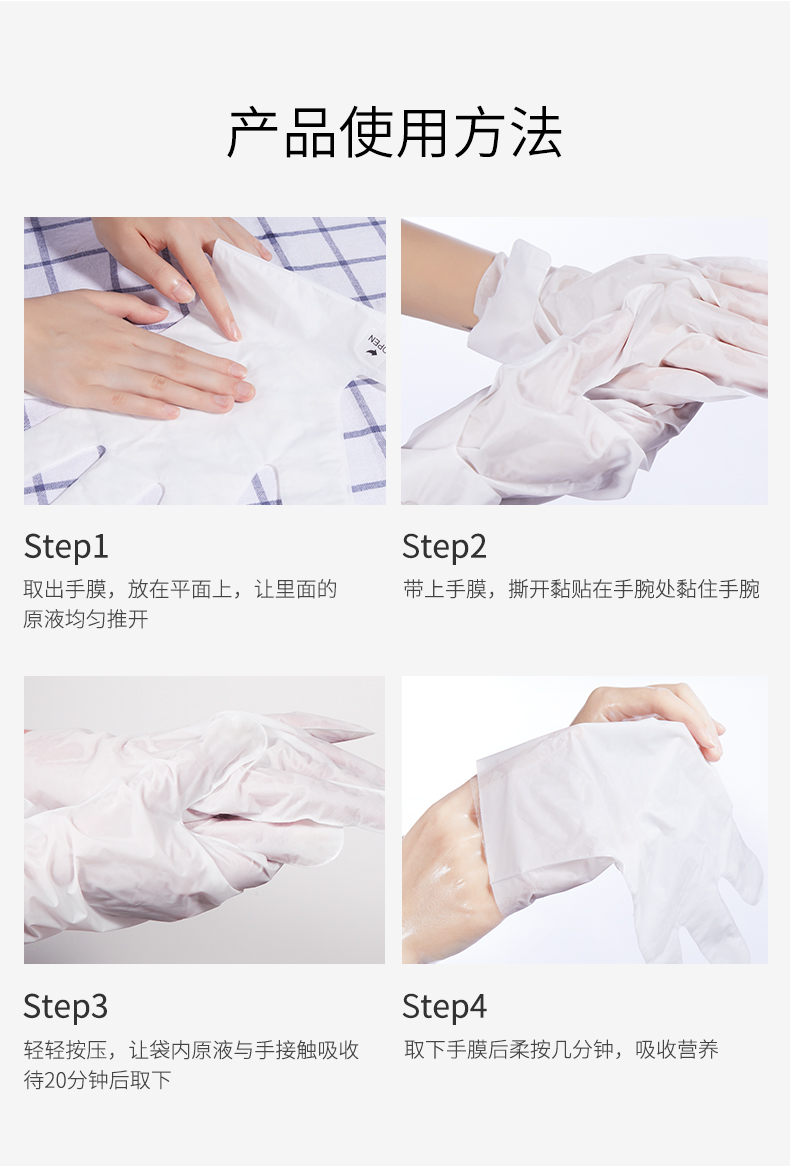 产品使用方法

OPEN

Step1
取出手膜，放在平面上，让里面的原液均匀推开

Step2
带上手膜，撕开黏贴在手腕处黏住手腕

Step3
轻轻按压，让袋内原液与手接触吸收待20分钟后取下

Step4
取下手膜后柔按几分钟，吸收营养