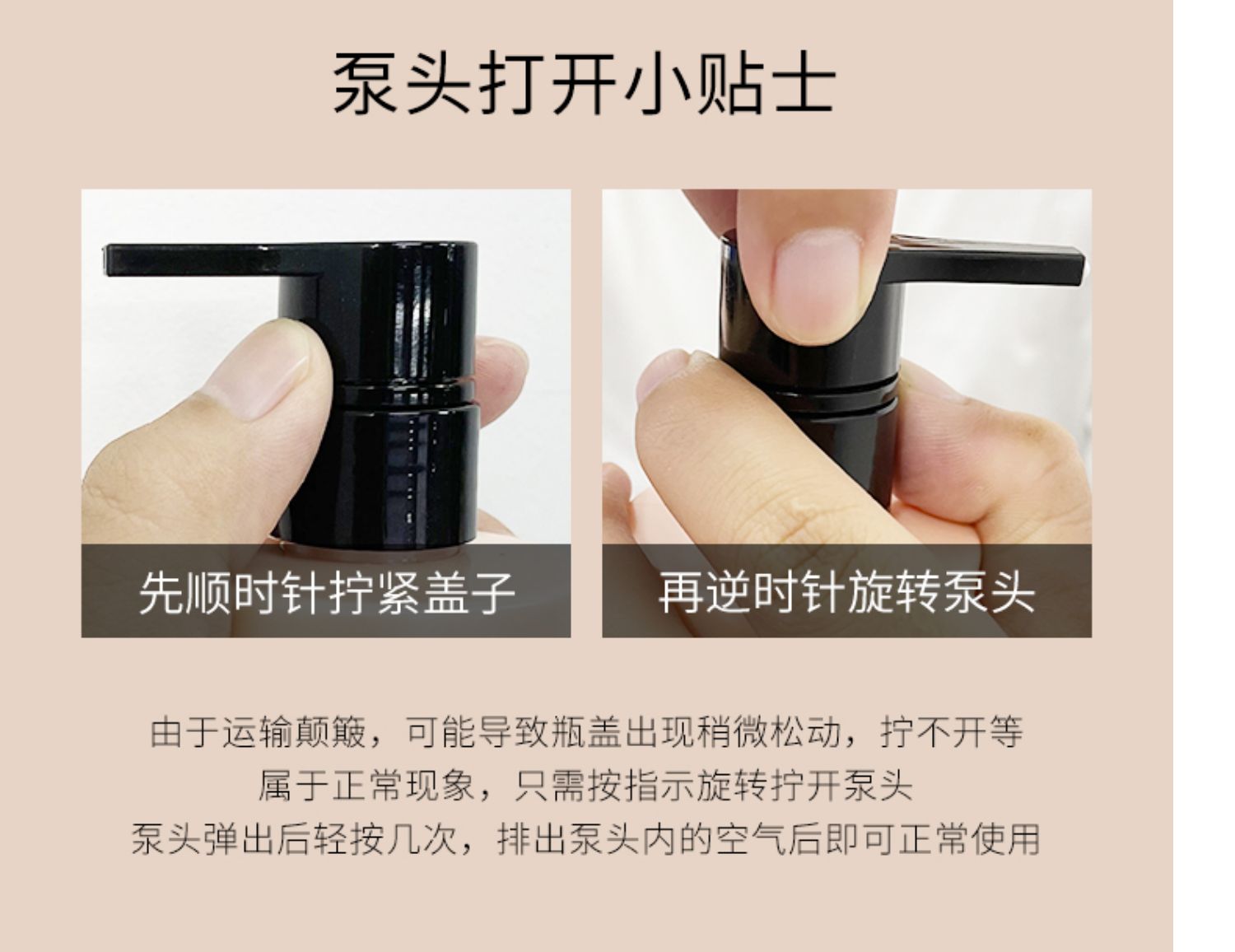 泵头打开小贴士

先顺时针拧紧盖子

再逆时针旋转泵头

由于运输颠簸，可能导致瓶盖出现稍微松动，拧不开等
属于正常现象，只需按指示旋转拧开泵头
泵头弹出后轻按几次，排出泵头内的空气后即可正常使用