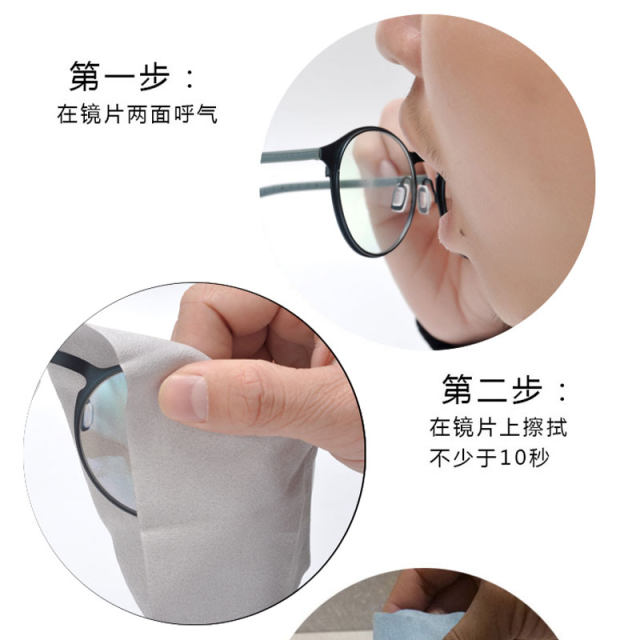 第一步：
在镜片两面呼气

第二步：
在镜片上擦拭
不少于10秒