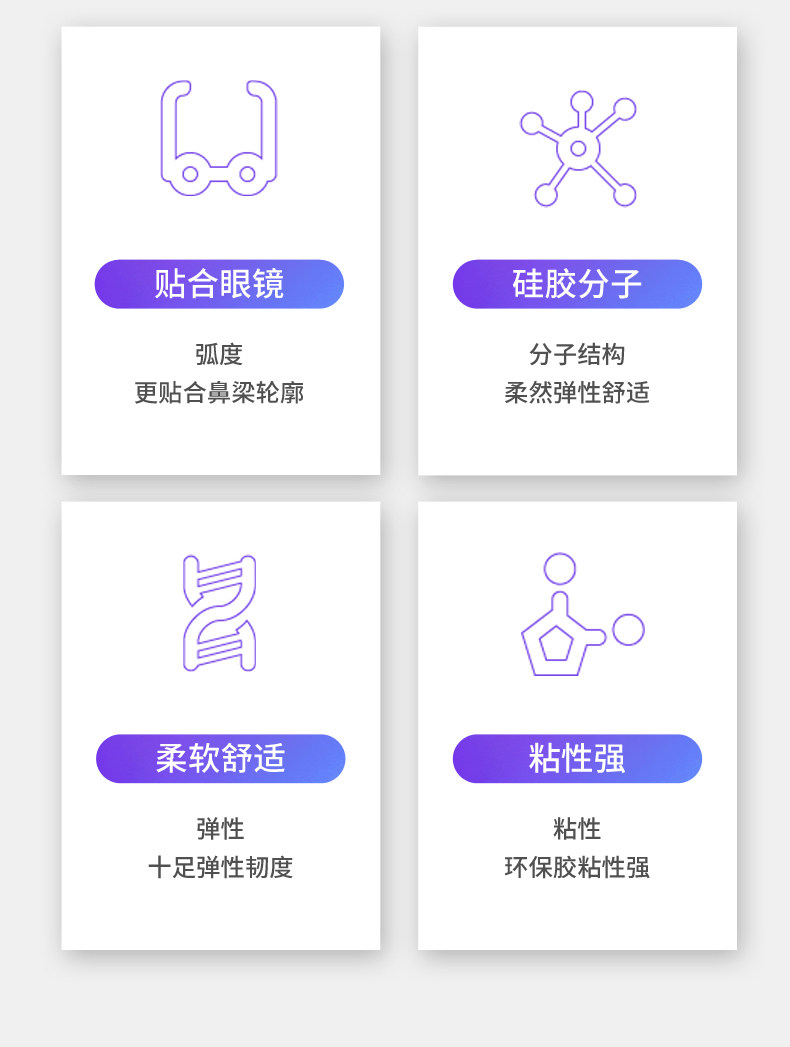 贴合眼镜

弧度
更贴合鼻梁轮廓

硅胶分子

分子结构
柔然弹性舒适

柔软舒适

弹性
十足弹性韧度

粘性强

粘性
环保胶粘性强