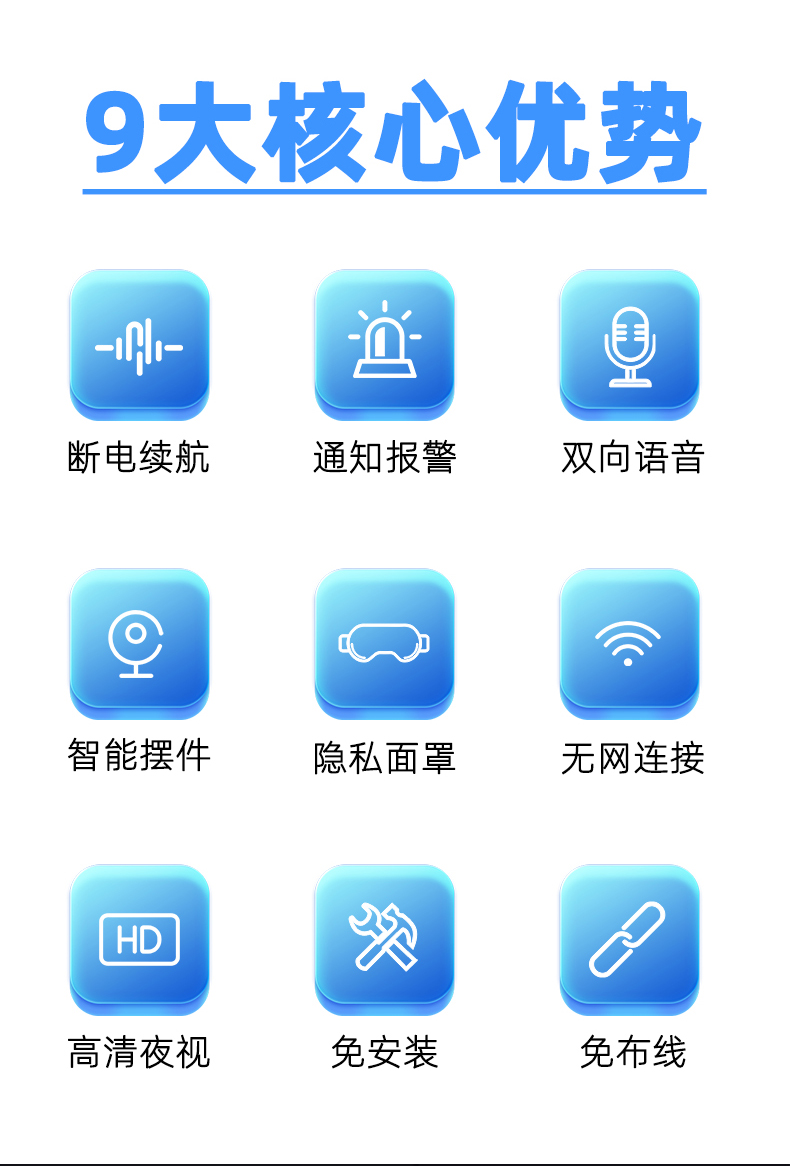 9大核心优势

断电续航

通知报警

双向语音

智能摆件

隐私面罩

无网连接

HD

高清夜视

免安装

免布线