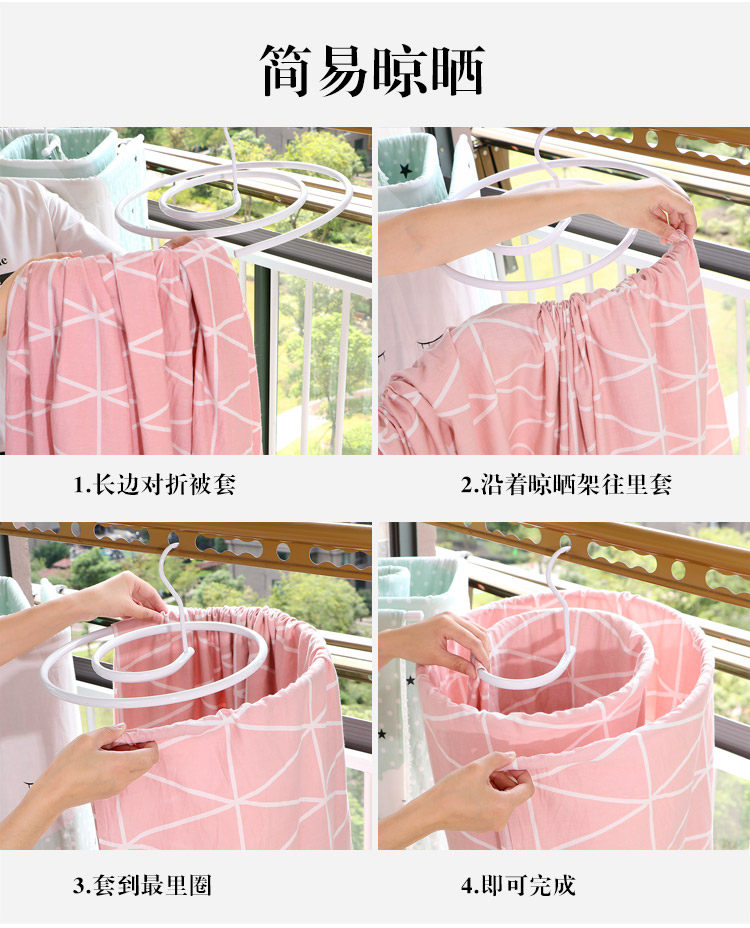 简易晾晒

1.长边对折被套

2.沿着晾晒架往里套

3.套到最里圈

4.即可完成