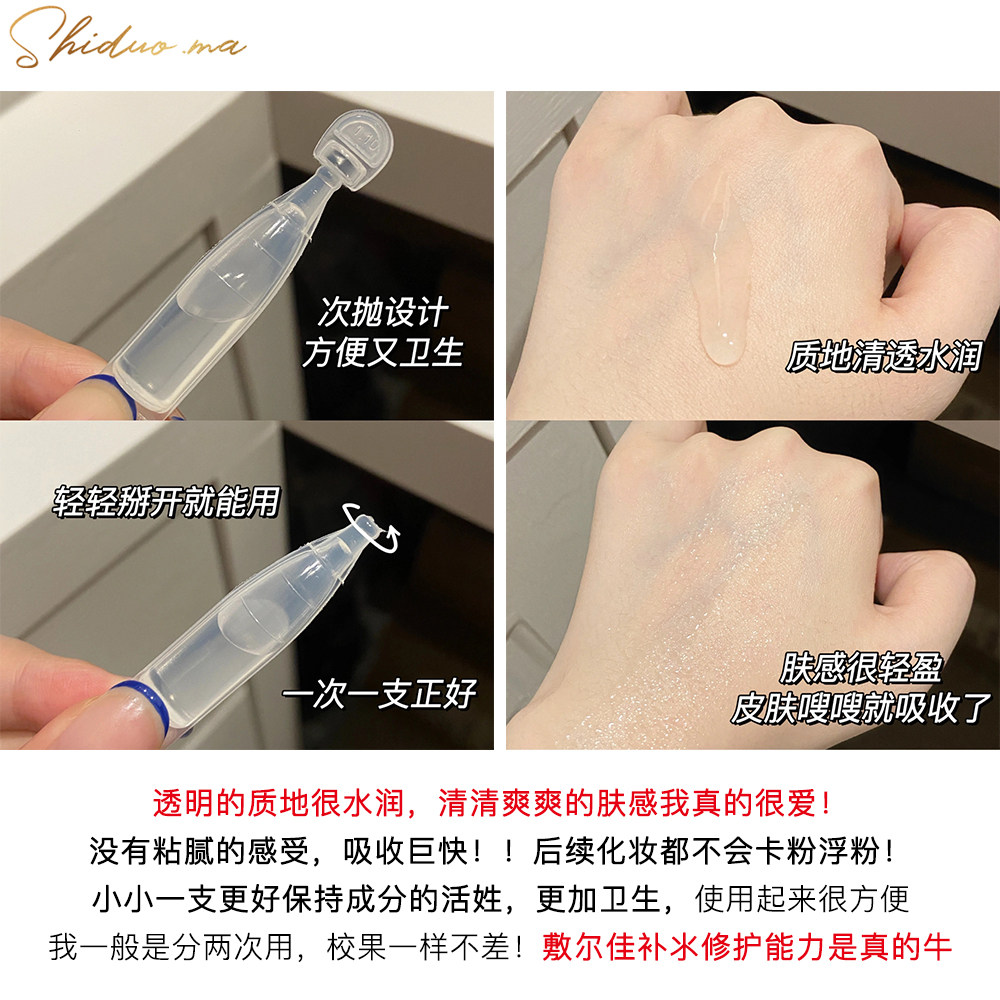 Shiduo.ma

次抛设计
方便又卫生

质地清透水润

轻轻掰开就能用

一次一支正好

肤感很轻盈
皮肤嗖嗖就吸收了

透明的质地很水润，清清爽爽的肤感我真的很爱！
没有粘腻的感受，吸收巨快！！后续化妆都不会卡粉浮粉！
小小一支更好保持成分的活姓，更加卫生，使用起来很方便
我一般是分两次用，校果一样不差！敷尔佳补水修护能力是真的牛