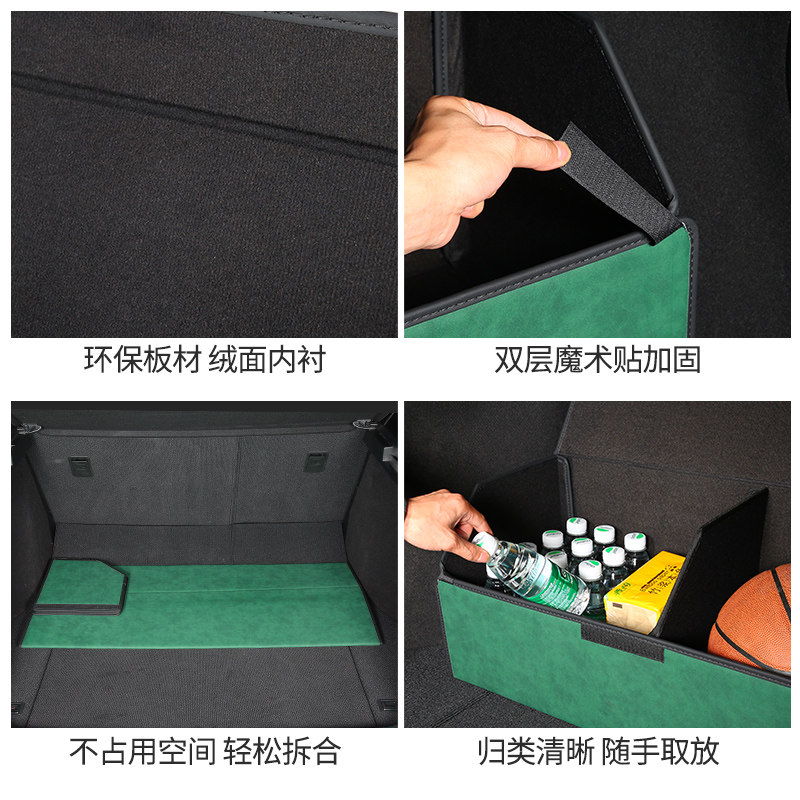 环保板材 绒面内衬

双层魔术贴加固

不占用空间 轻松拆合

归类清晰 随手取放