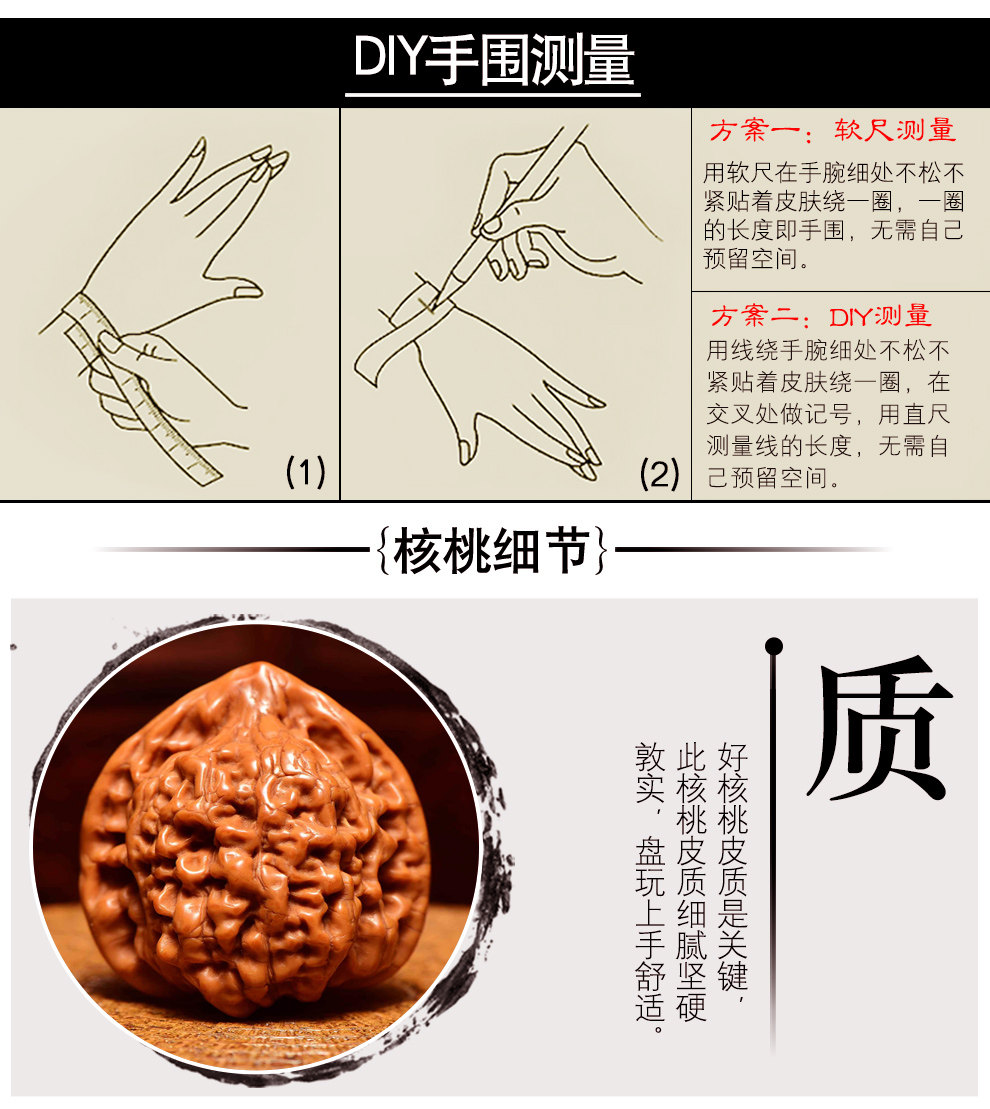 DIY手围测量

(1)

(2)

方案一：软尺测量
用软尺在手腕细处不松不紧贴着皮肤绕一圈，一圈的长度即手围，无需自己预留空间。

方案二：DIY测量
用线绕手腕细处不松不紧贴着皮肤绕一圈，在交叉处做记号，用直尺测量线的长度，无需自己预留空间。

{核桃细节}

质

好核桃皮质是关键，此核桃皮质细腻坚硬敦实，盘玩上手舒适。