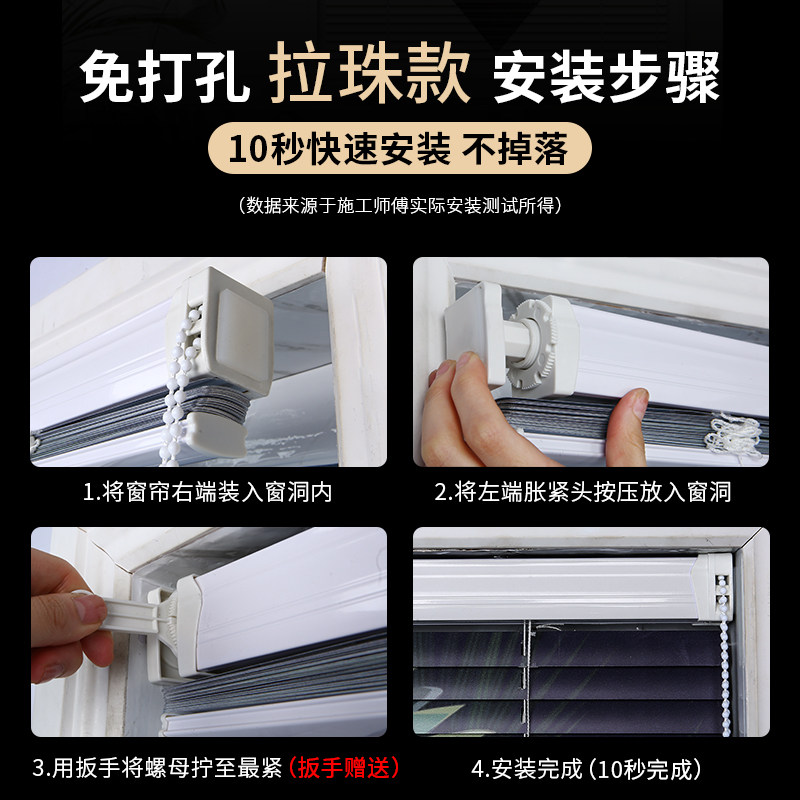 免打孔 拉珠款 安装步骤

10秒快速安装 不掉落

（数据来源于施工师傅实际安装测试所得）

1.将窗帘右端装入窗洞内

2.将左端胀紧头按压放入窗洞

3.用扳手将螺母拧至最紧（扳手赠送）

4.安装完成（10秒完成）