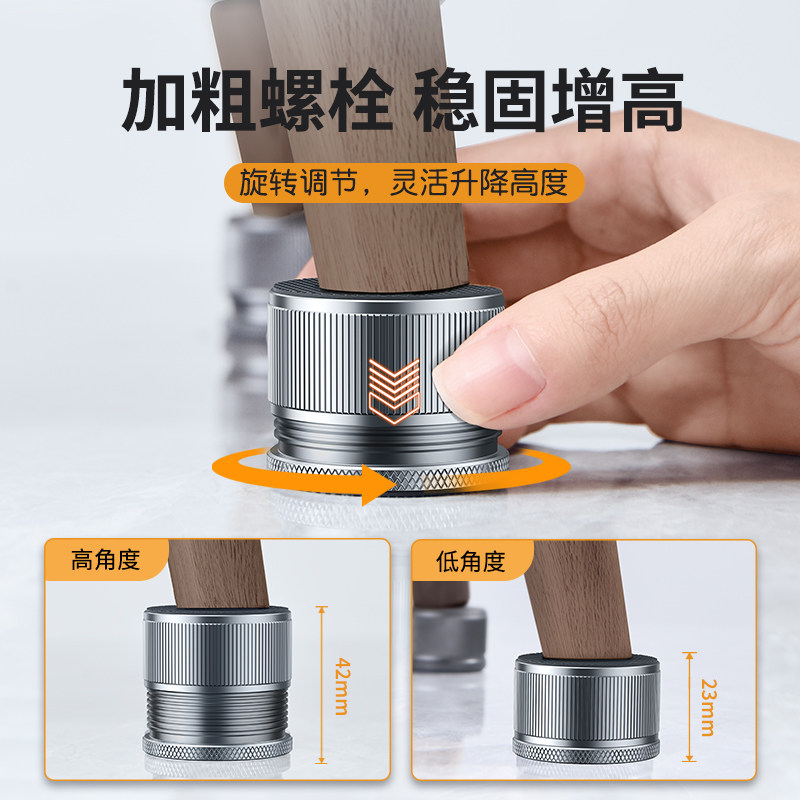 加粗螺栓 稳固增高

旋转调节，灵活升降高度

高角度

42mm

低角度

23mm