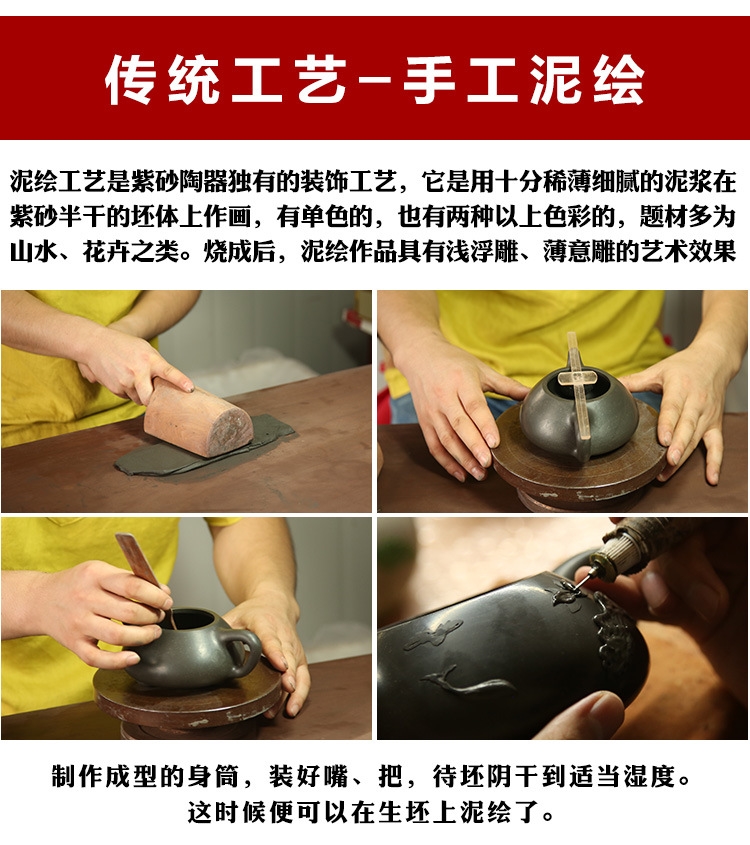 传统工艺-手工泥绘

泥绘工艺是紫砂陶器独有的装饰工艺，它是用十分稀薄细腻的泥浆在紫砂半干的坯体上作画，有单色的，也有两种以上色彩的，题材多为山水、花卉之类。烧成后，泥绘作品具有浅浮雕、薄意雕的艺术效果

制作成型的身筒，装好嘴、把，待坯阴干到适当湿度。这时候便可以在生坯上泥绘了。