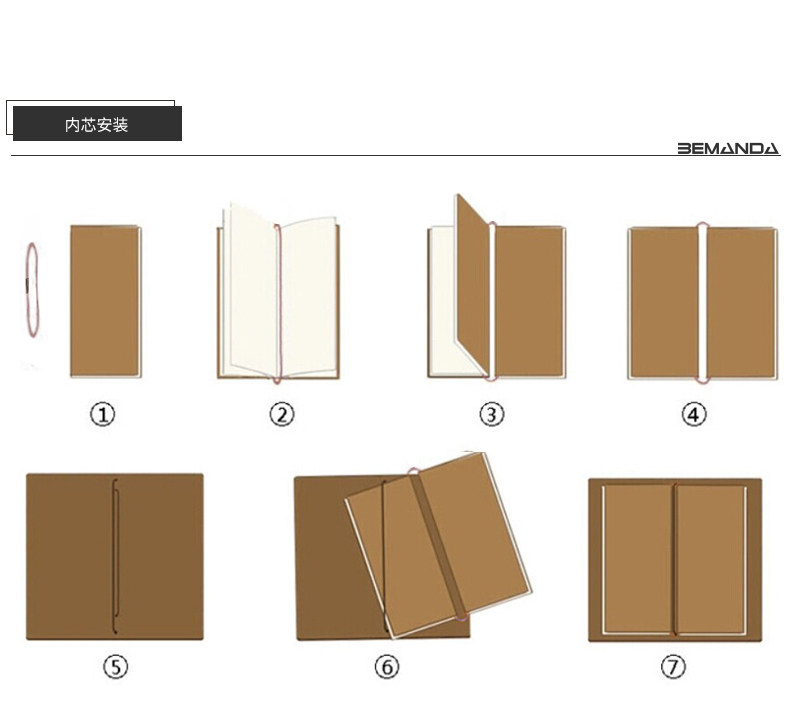 内芯安装

BEMANDA

①

②

③

④

⑤

⑥

⑦