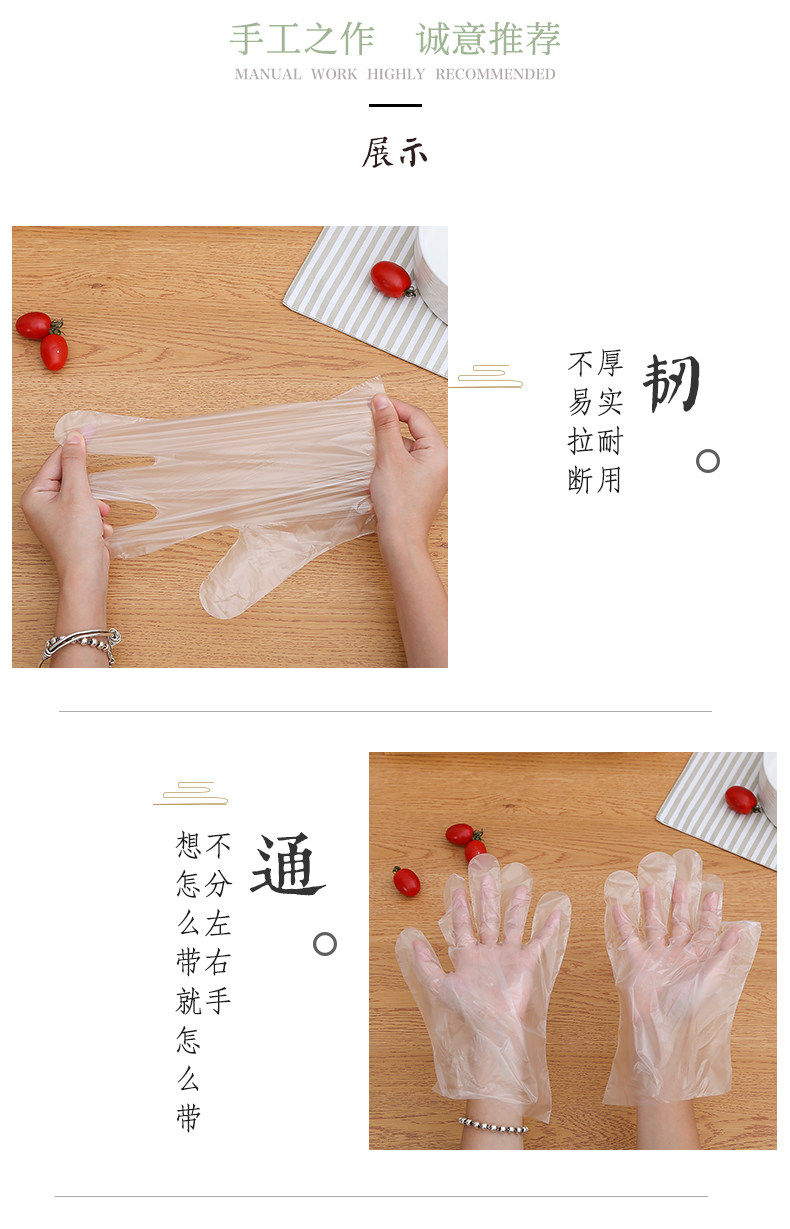 手工之作　诚意推荐
MANUAL WORK HIGHLY RECOMMENDED

展示

韧

厚实耐用

不易拉断

通

不分左右手

想怎么带就怎么带