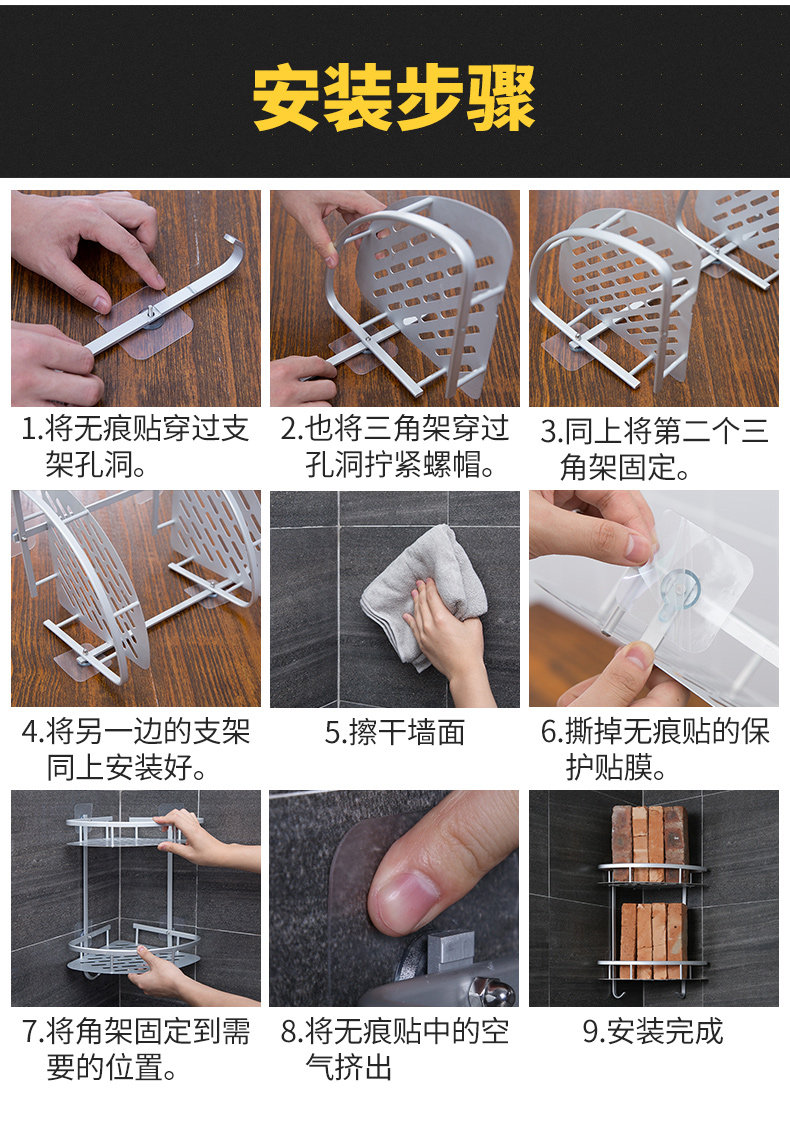 安装步骤

1.将无痕贴穿过支架孔洞。

2.也将三角架穿过孔洞拧紧螺帽。

3.同上将第二个三角架固定。

4.将另一边的支架同上安装好。

5.擦干墙面

6.撕掉无痕贴的保护贴膜。

7.将角架固定到需要的位置。

8.将无痕贴中的空气挤出

9.安装完成