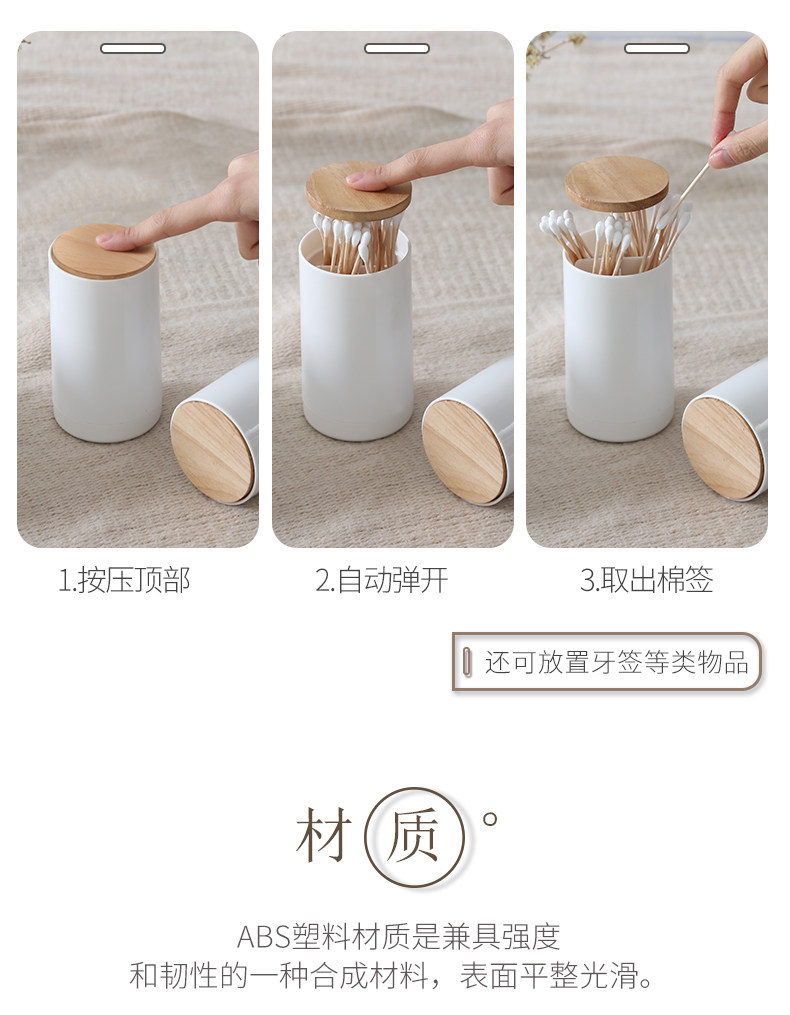 1.按压顶部

2.自动弹开

3.取出棉签

还可放置牙签等类物品

材质°

ABS塑料材质是兼具强度
和韧性的一种合成材料，表面平整光滑。