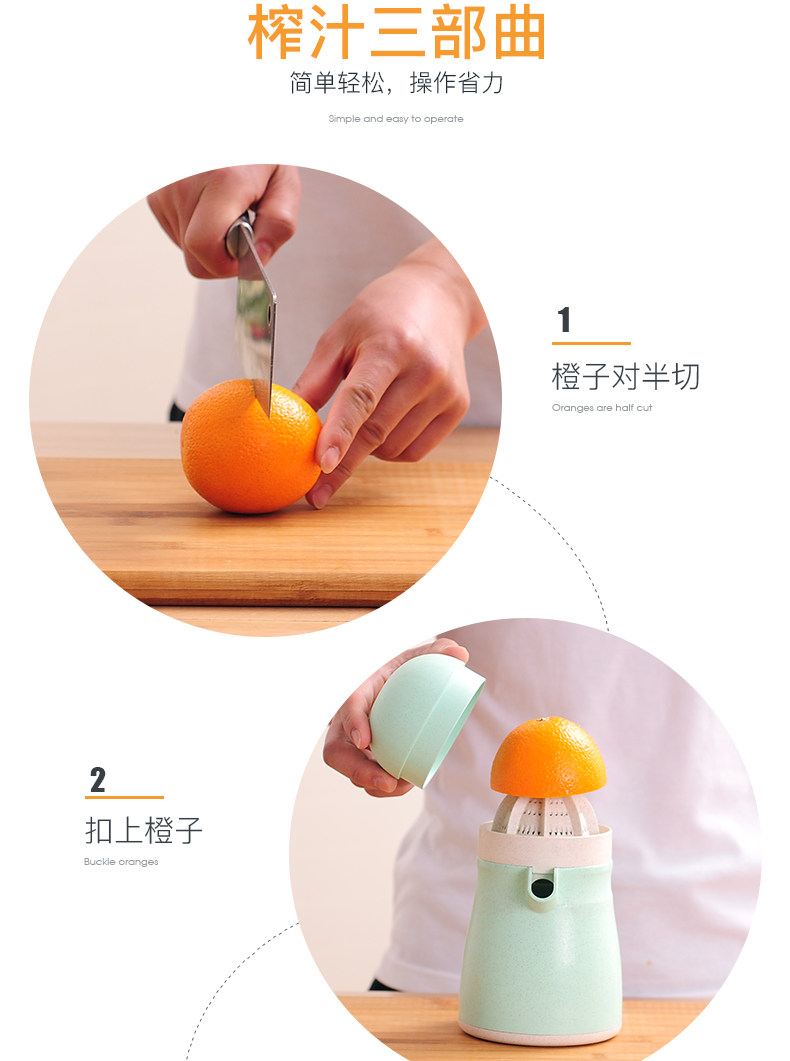 榨汁三部曲
简单轻松，操作省力
Simple and easy to operate

1
橙子对半切
Oranges are half cut

2
扣上橙子
Buckle oranges