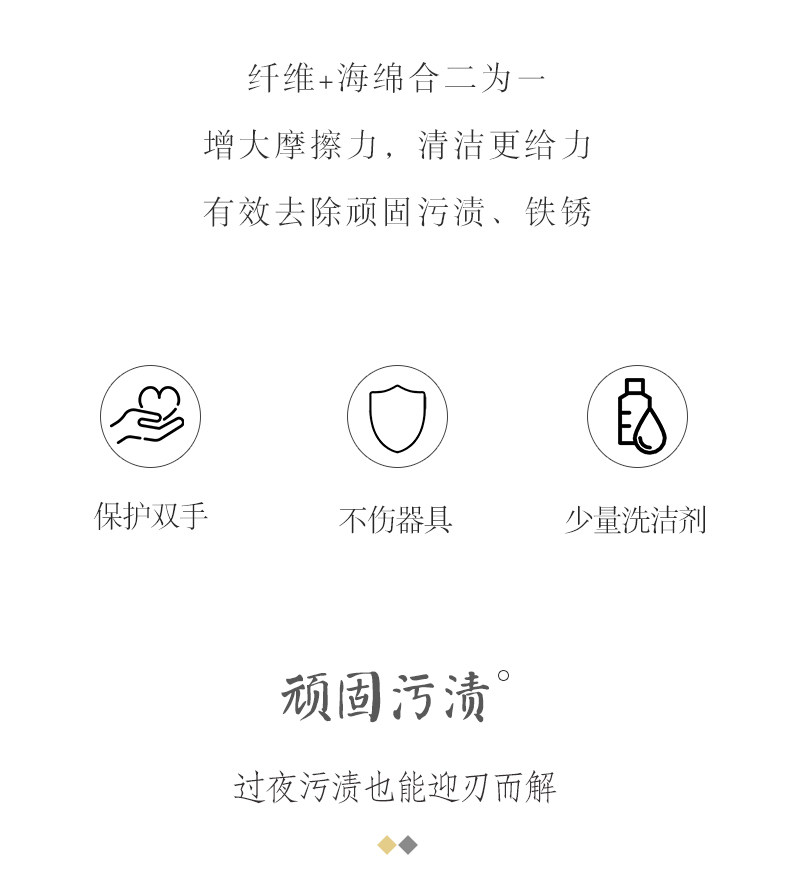 纤维+海绵合二为一

增大摩擦力，清洁更给力

有效去除顽固污渍、铁锈

保护双手

不伤器具

少量洗洁剂

顽固污渍°

过夜污渍也能迎刃而解