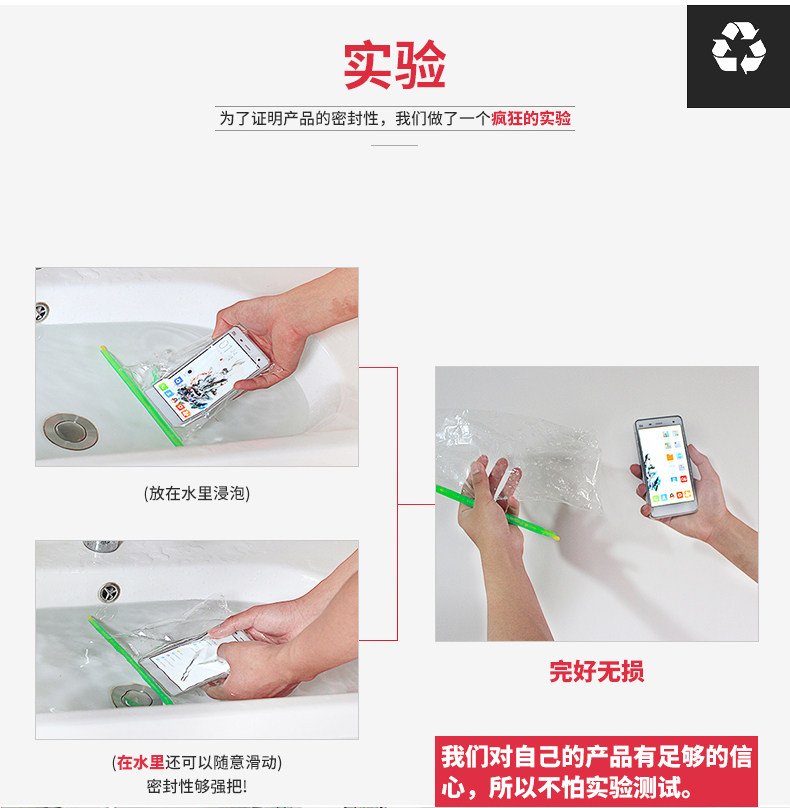 实验

为了证明产品的密封性，我们做了一个疯狂的实验

(放在水里浸泡)

(在水里还可以随意滑动)
密封性够强把!

完好无损

我们对自己的产品有足够的信心，所以不怕实验测试。