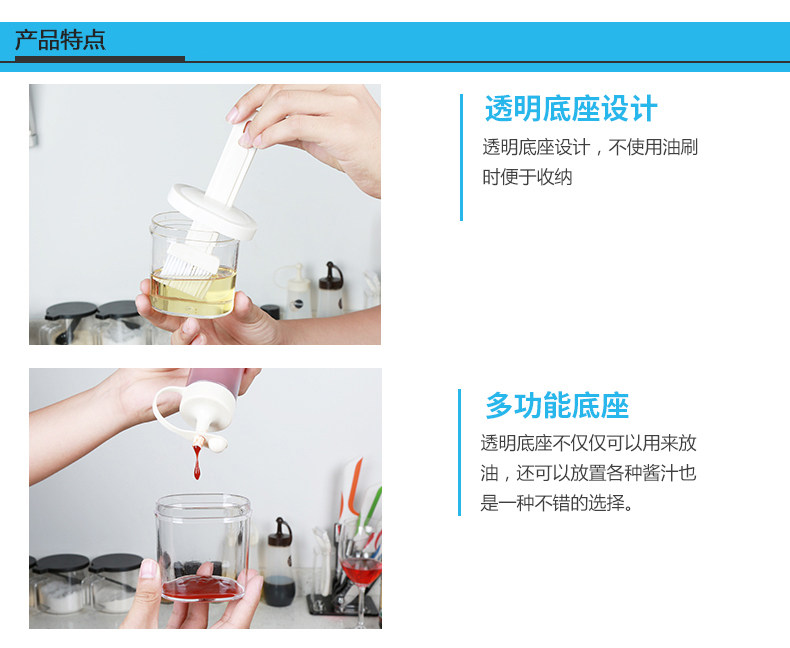 产品特点

透明底座设计

透明底座设计，不使用油刷时便于收纳

多功能底座

透明底座不仅仅可以用来放油，还可以放置各种酱汁也是一种不错的选择。