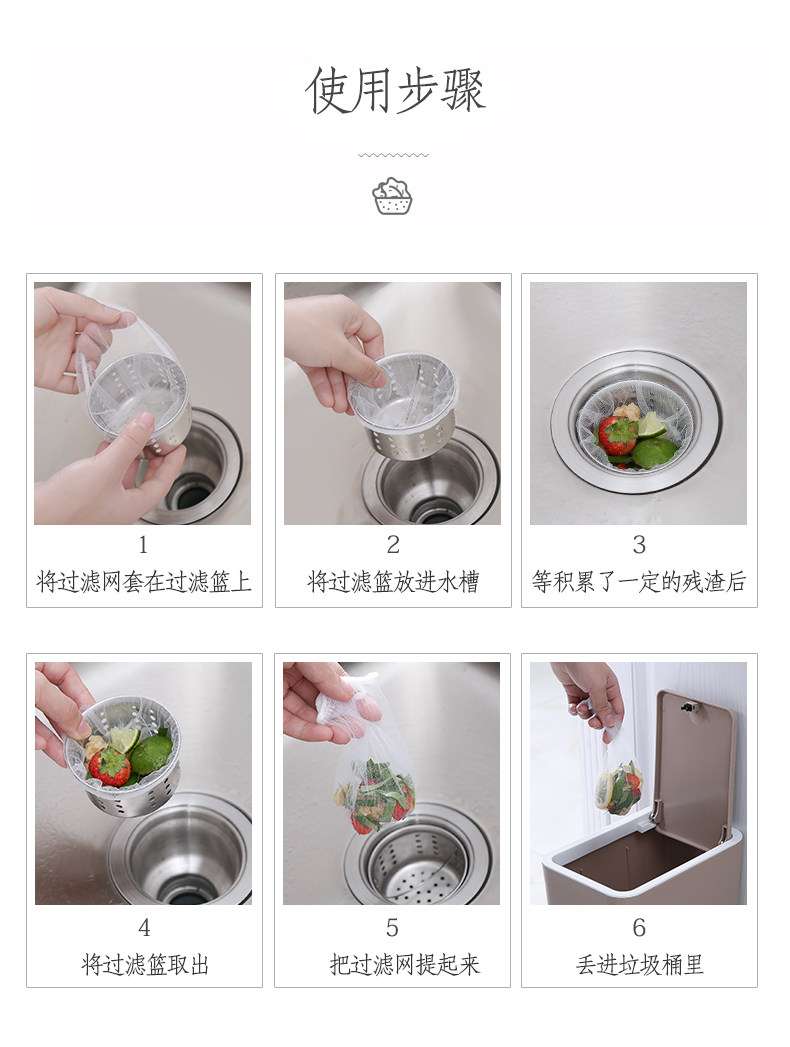 使用步骤

1
将过滤网套在过滤篮上

2
将过滤篮放进水槽

3
等积累了一定的残渣后

4
将过滤篮取出

5
把过滤网提起来

6
丢进垃圾桶里