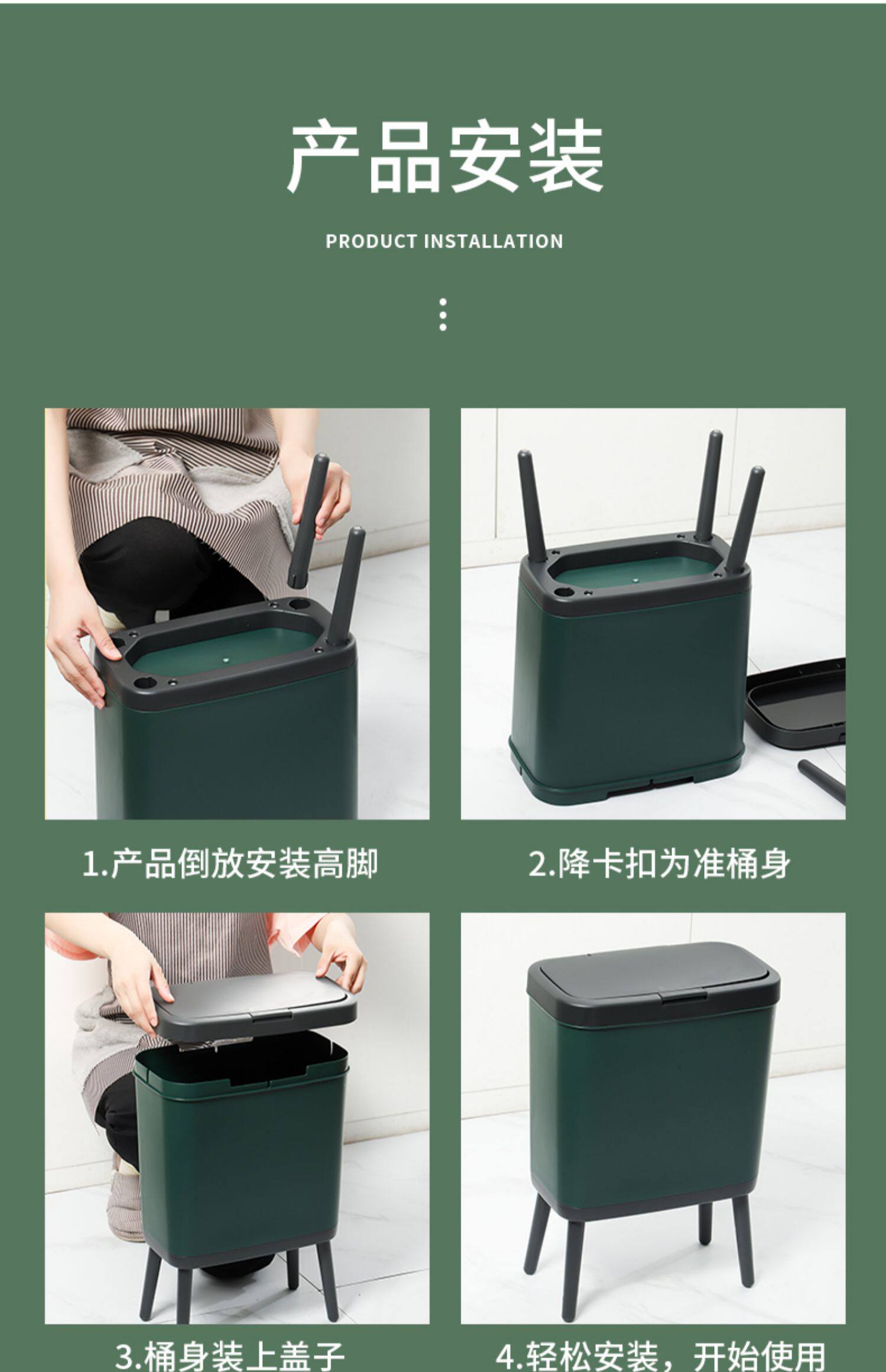 产品安装

PRODUCT INSTALLATION

1.产品倒放安装高脚

2.降卡扣为准桶身

3.桶身装上盖子

4.轻松安装，开始使用