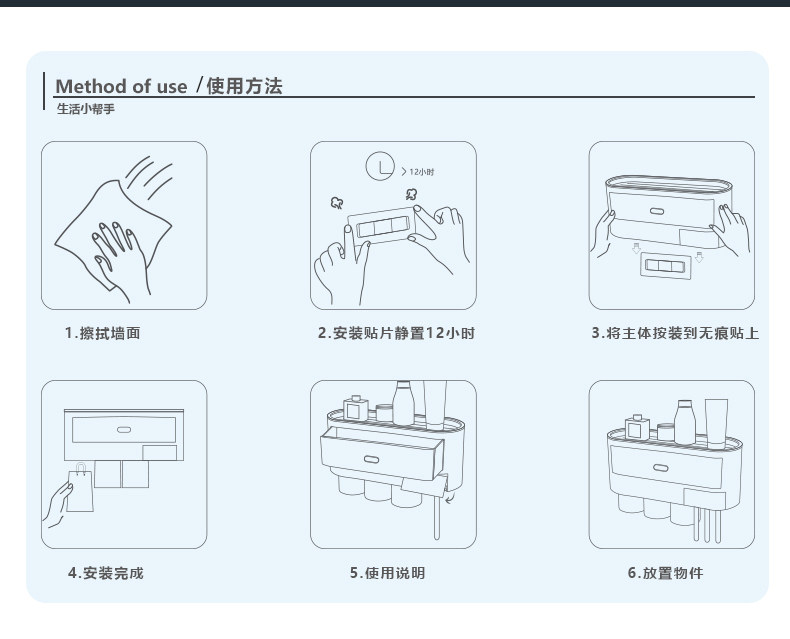 Method of use /使用方法
生活小帮手

> 12小时

1.擦拭墙面

2.安装贴片静置12小时

3.将主体按装到无痕贴上

4.安装完成

5.使用说明

6.放置物件