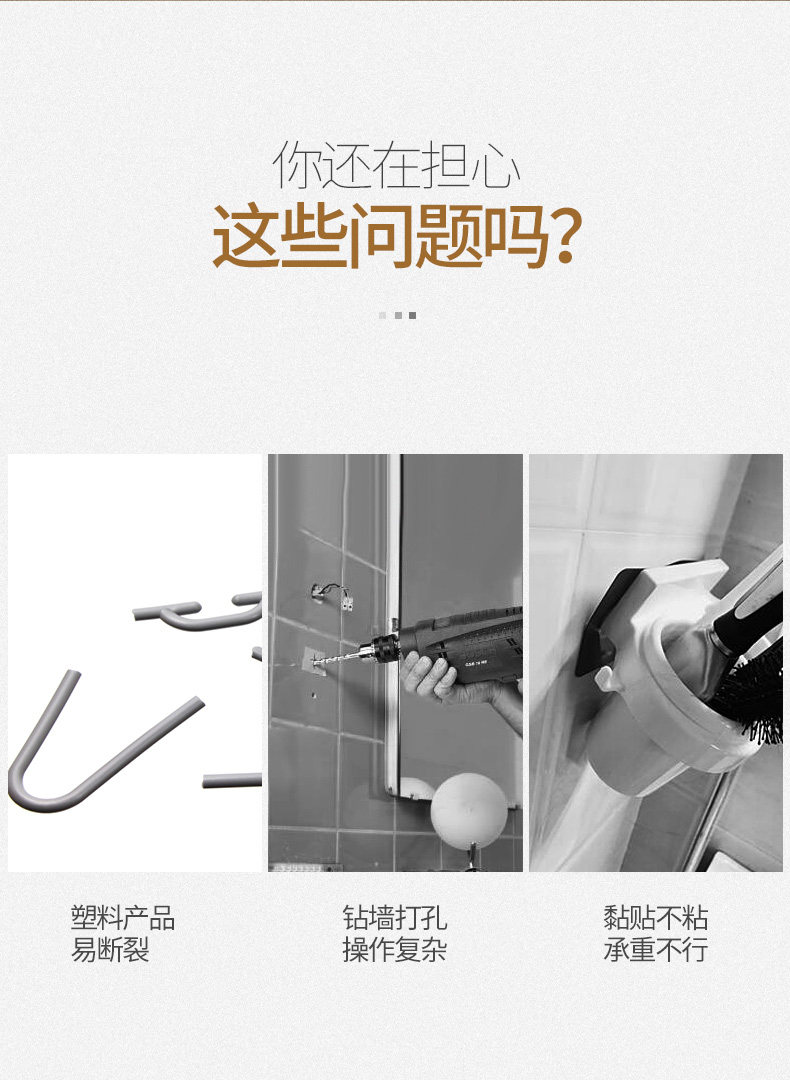 你还在担心
这些问题吗?

塑料产品
易断裂

钻墙打孔
操作复杂

黏贴不粘
承重不行