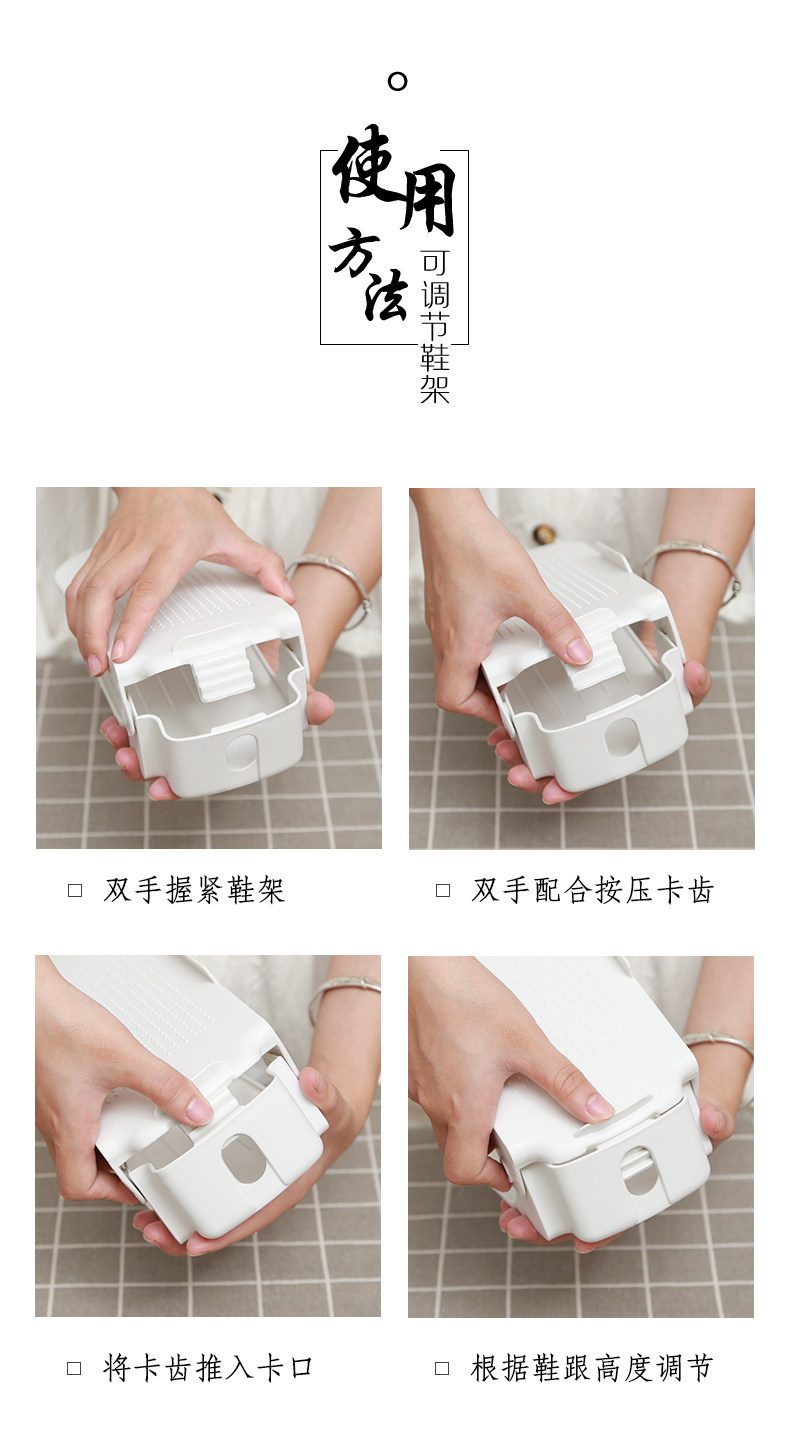 使用方法

可调节鞋架

□ 双手握紧鞋架

□ 双手配合按压卡齿

□ 将卡齿推入卡口

□ 根据鞋跟高度调节