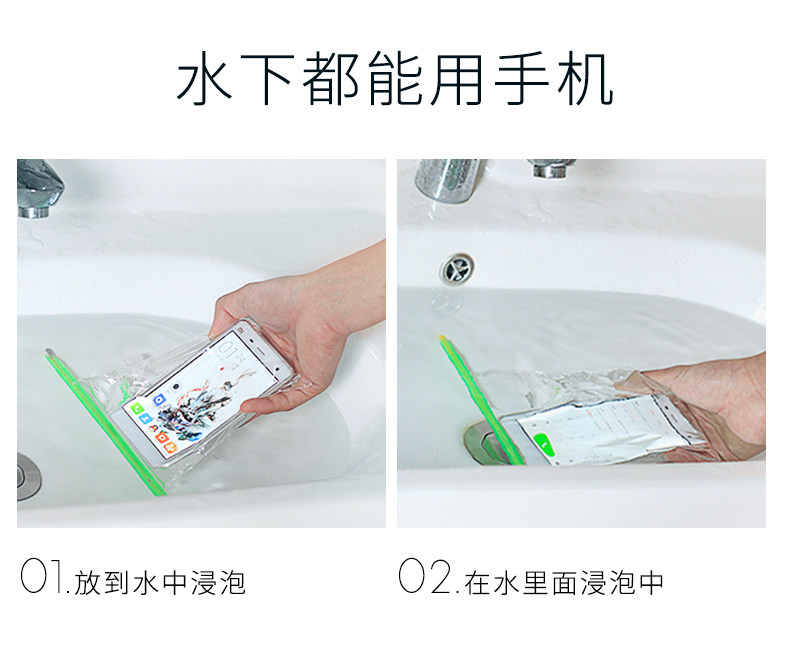 水下都能用手机

01.放到水中浸泡

02.在水里面浸泡中