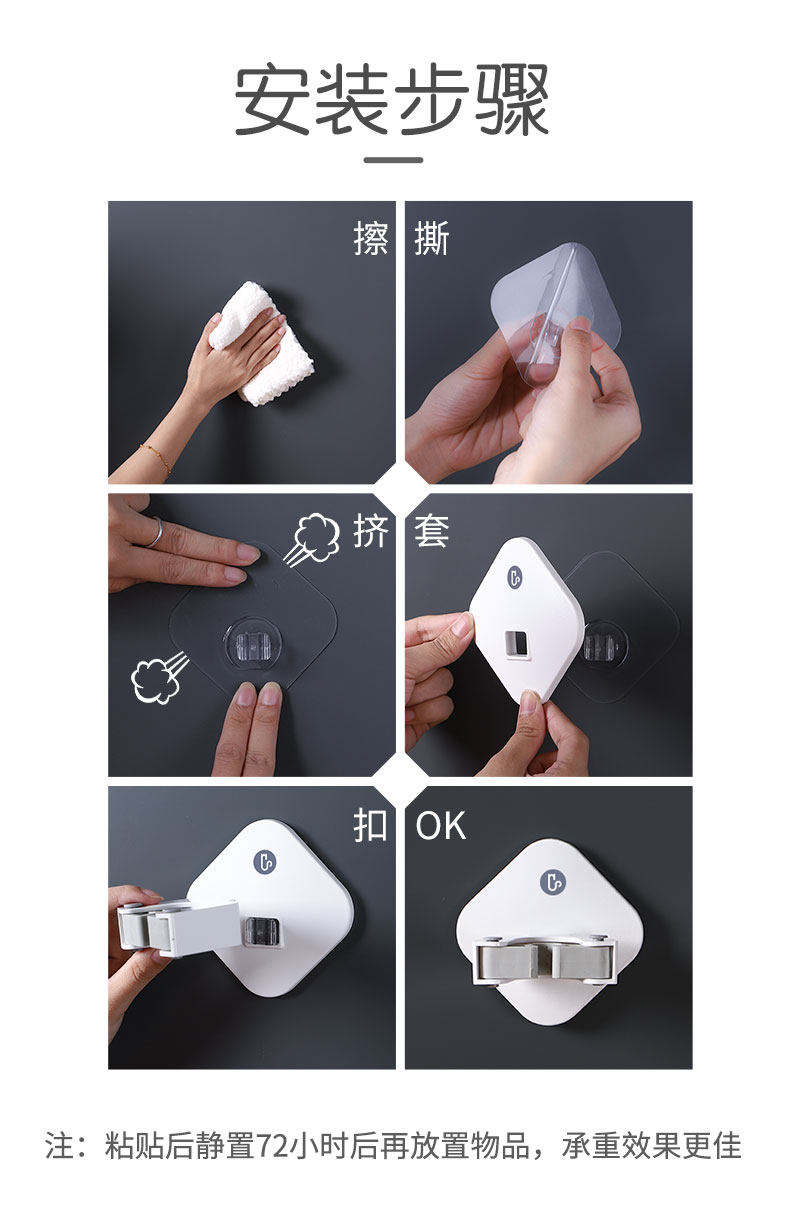 安装步骤

擦

撕

挤

套

扣

OK

注：粘贴后静置72小时后再放置物品，承重效果更佳