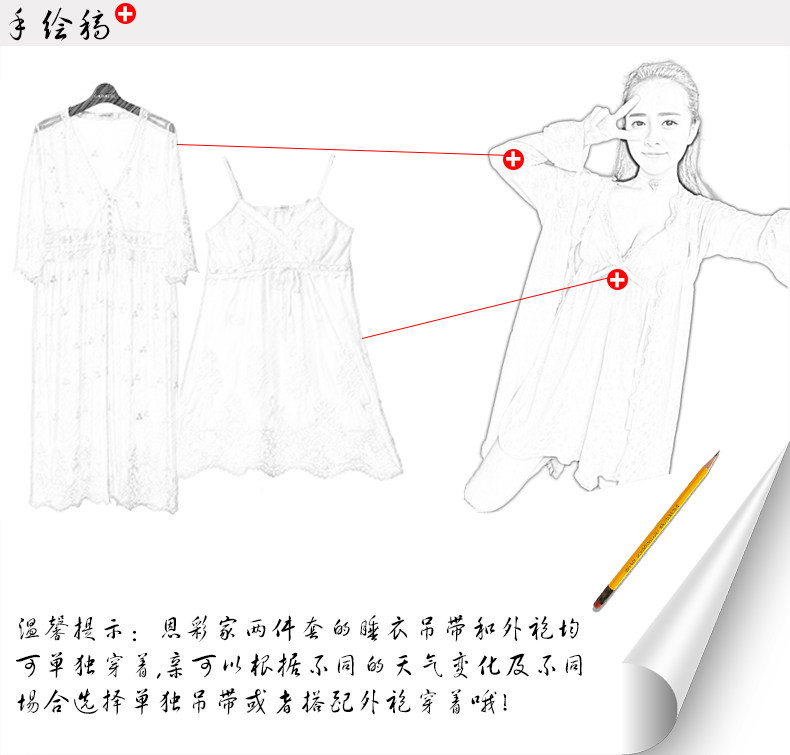 手绘稿

温馨提示：恩彩家两件套的睡衣吊带和外袍均可单独穿着，亲可以根据不同的天气变化及不同场合选择单独吊带或者搭配外袍穿着哦！