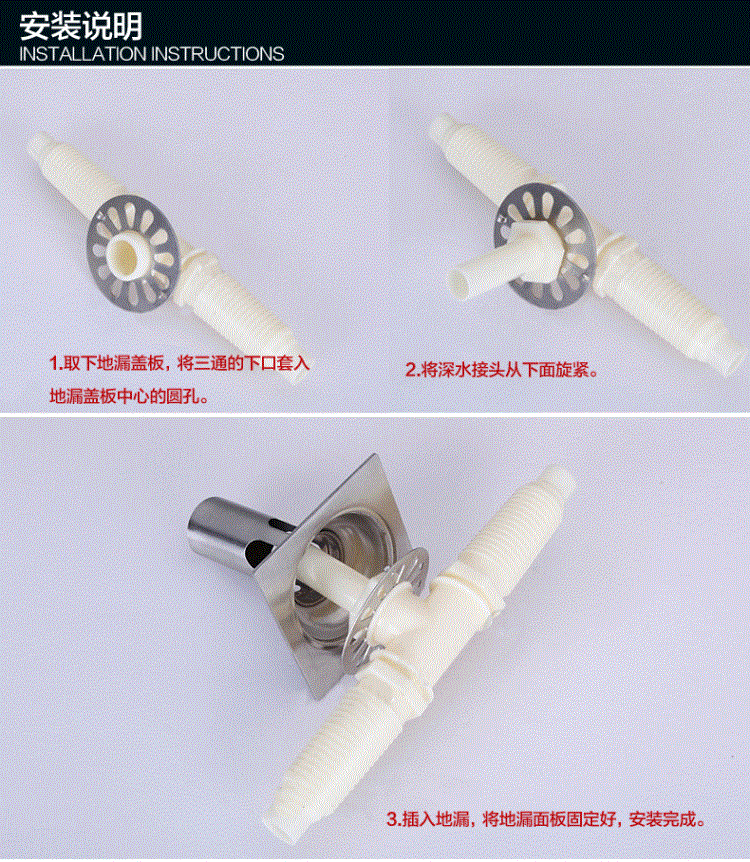 安装说明
INSTALLATION INSTRUCTIONS

1.取下地漏盖板，将三通的下口套入地漏盖板中心的圆孔。

2.将深水接头从下面旋紧。

3.插入地漏，将地漏面板固定好，安装完成。