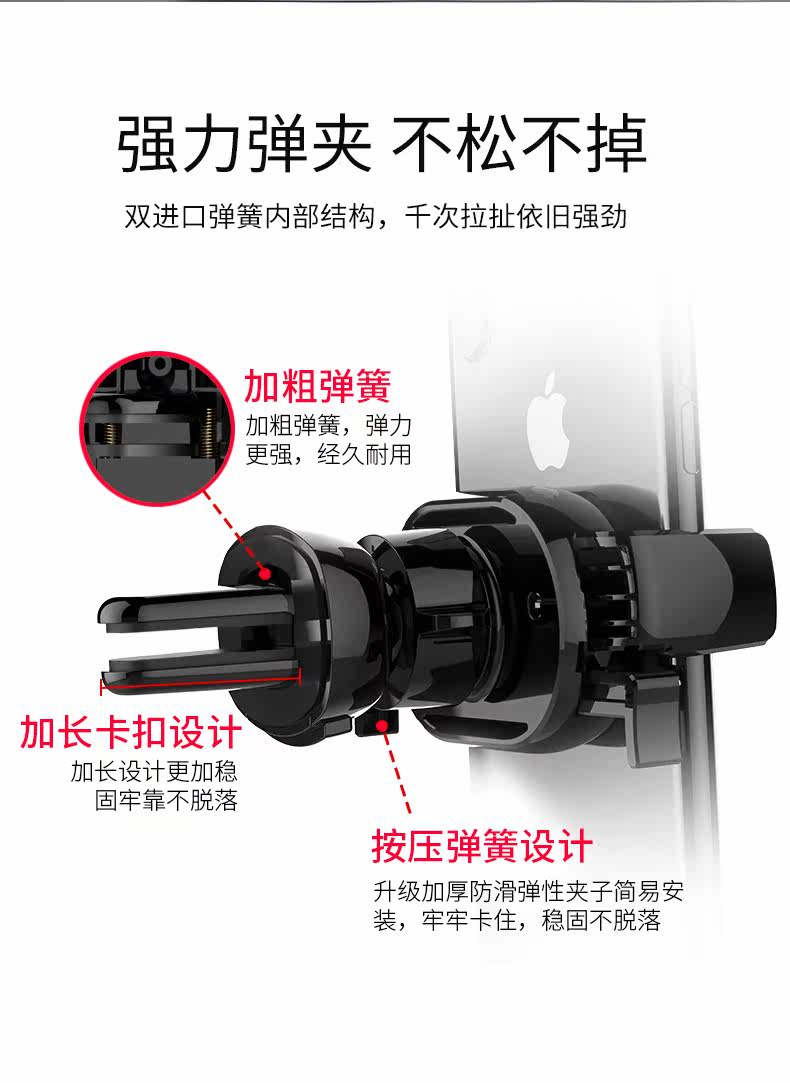 强力弹夹 不松不掉

双进口弹簧内部结构，千次拉扯依旧强劲

加粗弹簧

加粗弹簧，弹力更强，经久耐用

加长卡扣设计

加长设计更加稳固牢靠不脱落

按压弹簧设计

升级加厚防滑弹性夹子简易安装，牢牢卡住，稳固不脱落