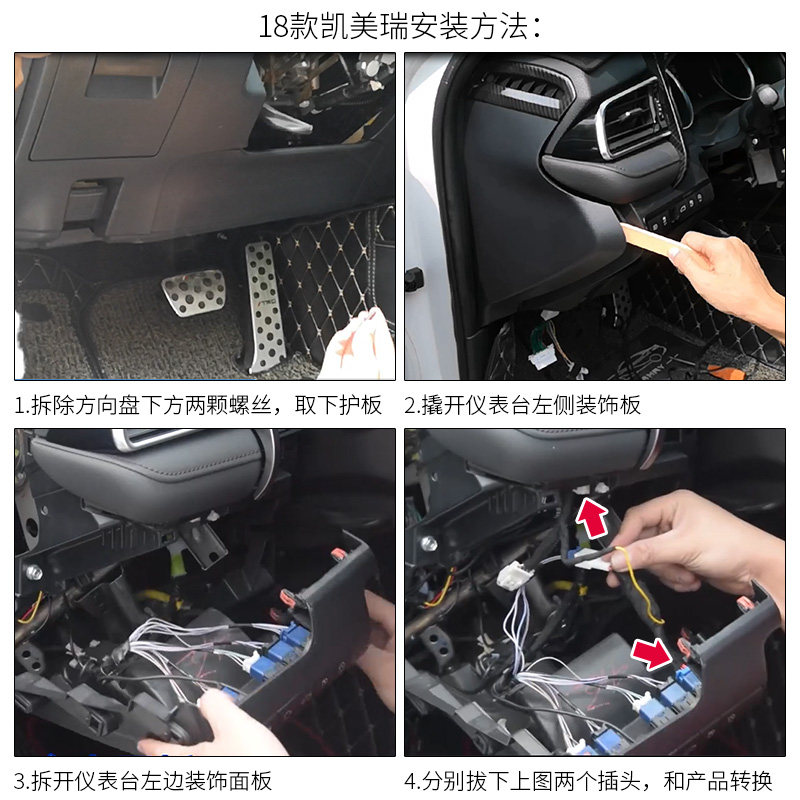 18款凯美瑞安装方法：

1.拆除方向盘下方两颗螺丝，取下护板

2.撬开仪表台左侧装饰板

3.拆开仪表台左边装饰面板

4.分别拔下上图两个插头，和产品转换