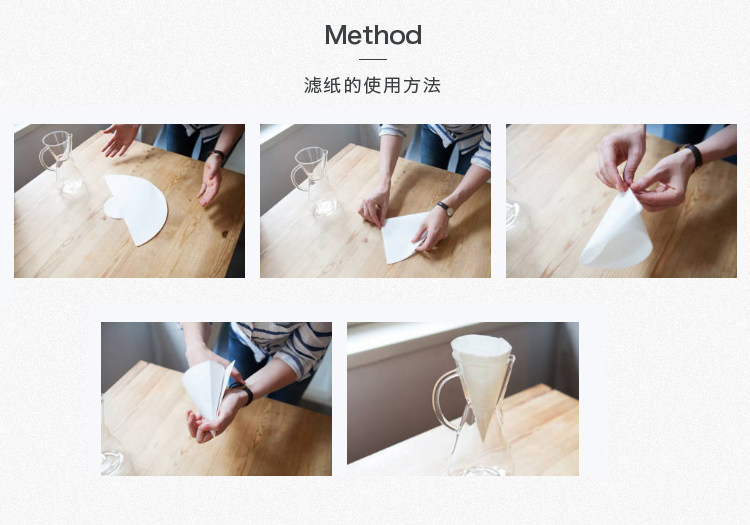 Method

滤纸的使用方法