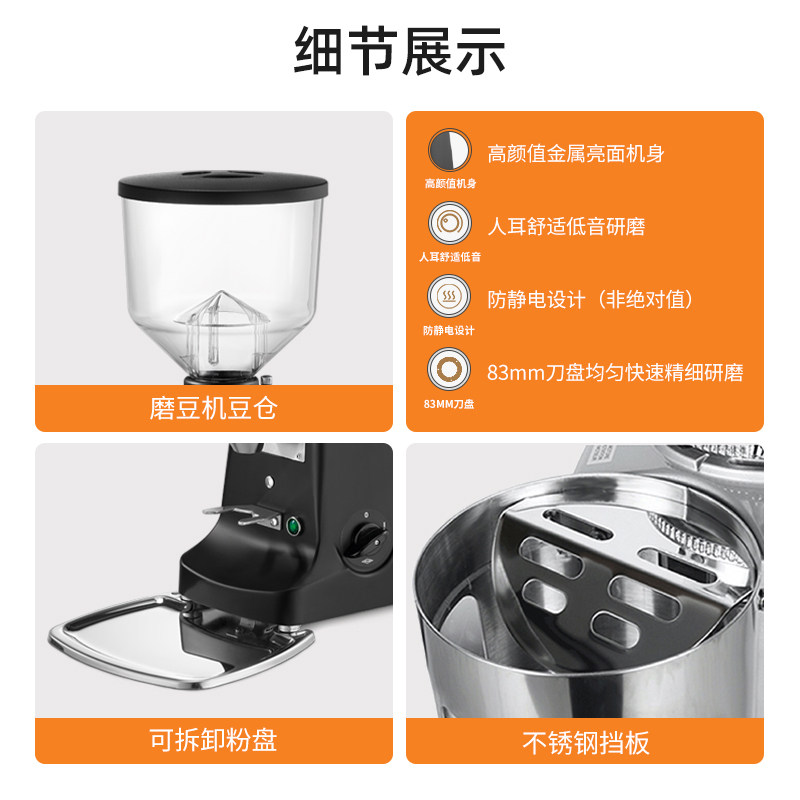 细节展示

磨豆机豆仓

高颜值机身
高颜值金属亮面机身

人耳舒适低音
人耳舒适低音研磨

防静电设计
防静电设计（非绝对值）

83MM刀盘
83mm刀盘均匀快速精细研磨

可拆卸粉盘

不锈钢挡板