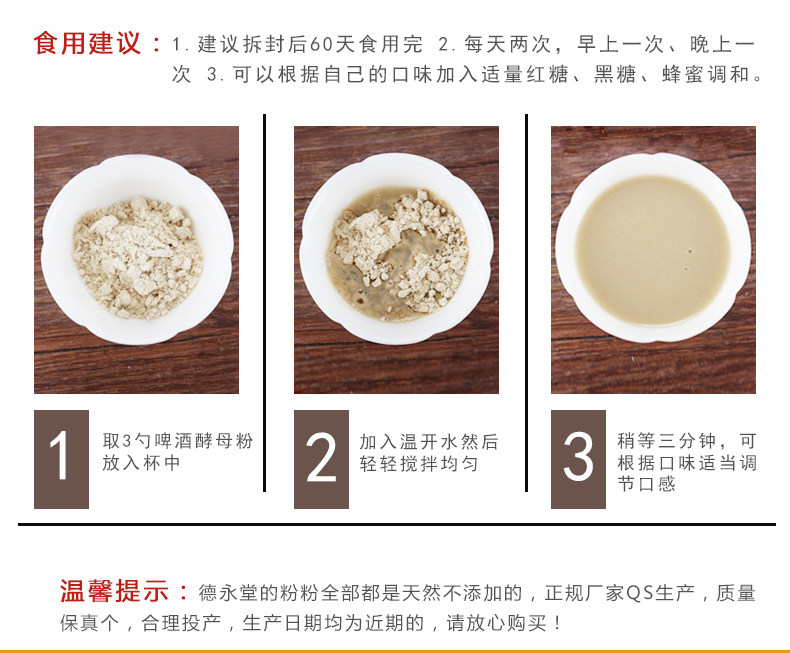 食用建议：1. 建议拆封后60天食用完 2. 每天两次，早上一次、晚上一次 3. 可以根据自己的口味加入适量红糖、黑糖、蜂蜜调和。

1 取3勺啤酒酵母粉放入杯中

2 加入温开水然后轻轻搅拌均匀

3 稍等三分钟，可根据口味适当调节口感

温馨提示：德永堂的粉粉全部都是天然不添加的，正规厂家QS生产，质量保真个，合理投产，生产日期均为近期的，请放心购买！