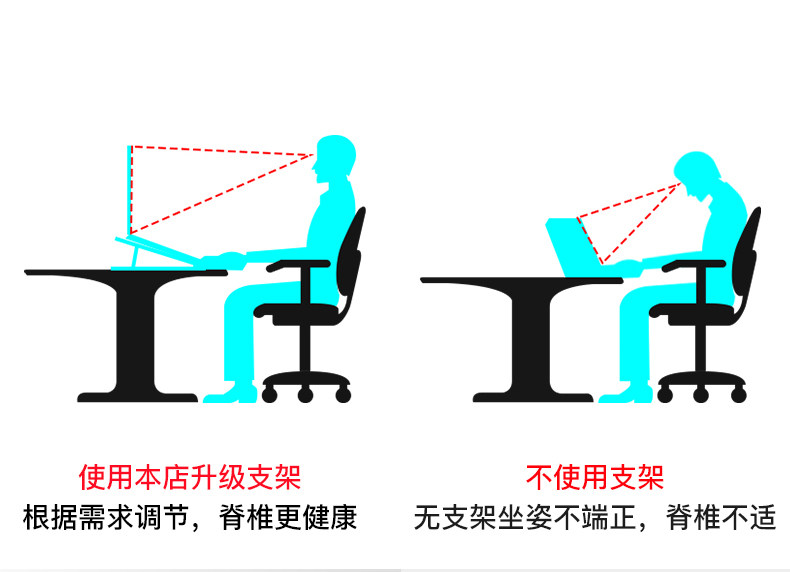 使用本店升级支架
根据需求调节，脊椎更健康

不使用支架
无支架坐姿不端正，脊椎不适