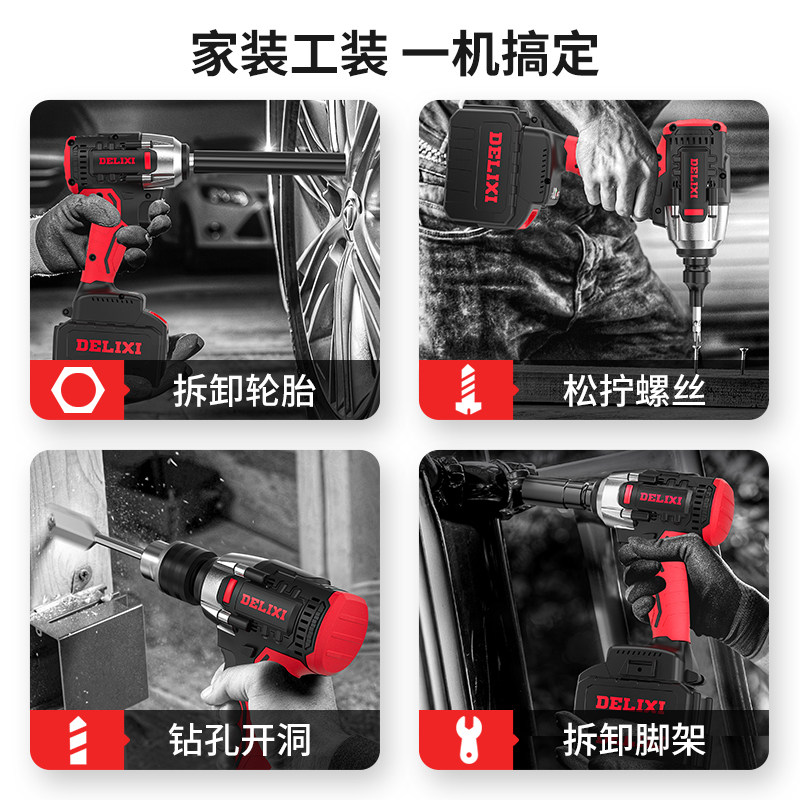 家装工装 一机搞定

DELIXI

DELIXI

拆卸轮胎

DELIXI

DELIXI

松拧螺丝

DELIXI

钻孔开洞

DELIXI

DELIXI

拆卸脚架